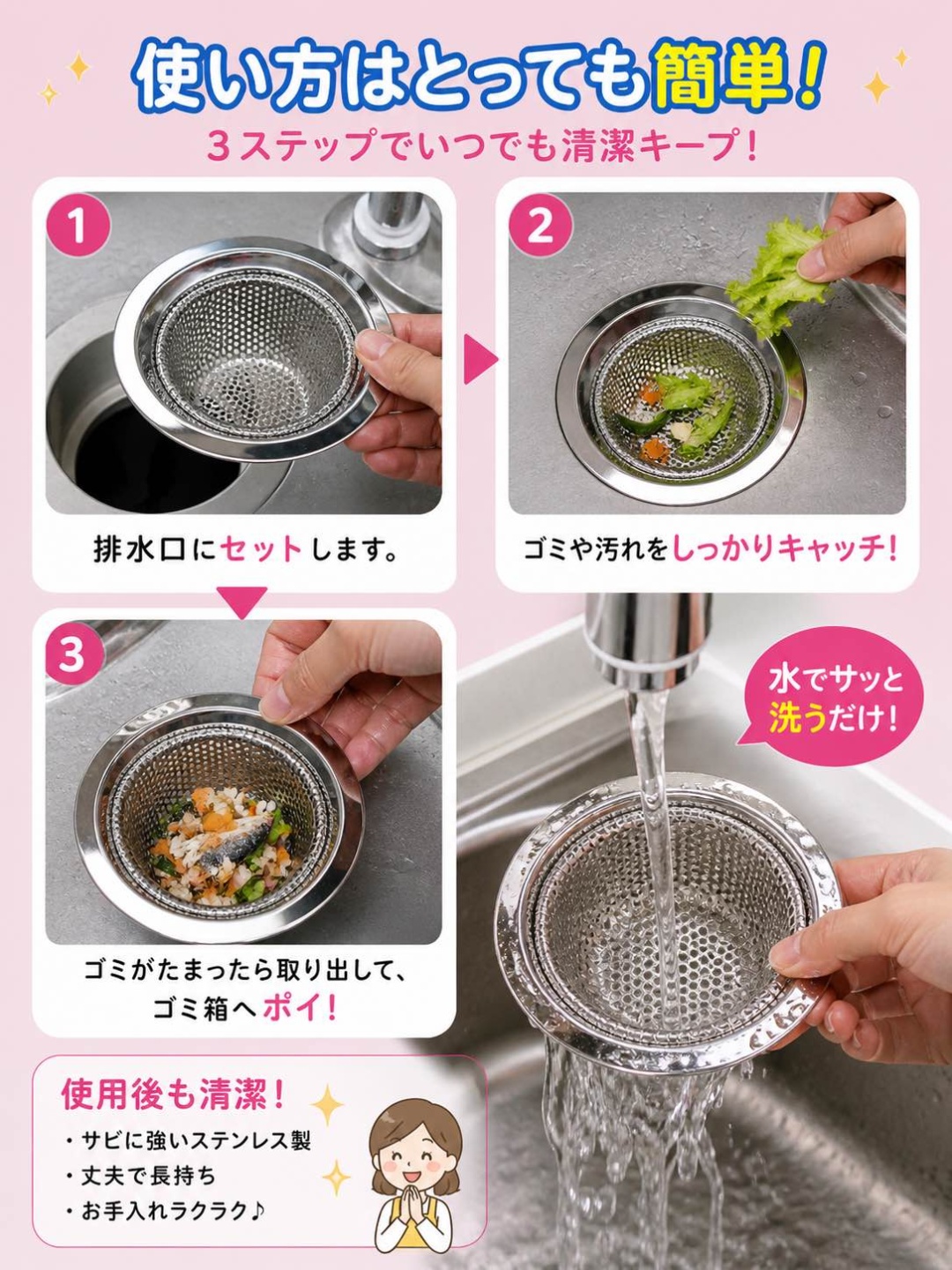 使い方はとっても簡単！

３ステップでいつでも清潔キープ！

1
排水口にセットします。

2
ゴミや汚れをしっかりキャッチ！

3
ゴミがたまったら取り出して、ゴミ箱へポイ！

水でサッと洗うだけ！

使用後も清潔！
・サビに強いステンレス製
・丈夫で長持ち
・お手入れラクラク♪