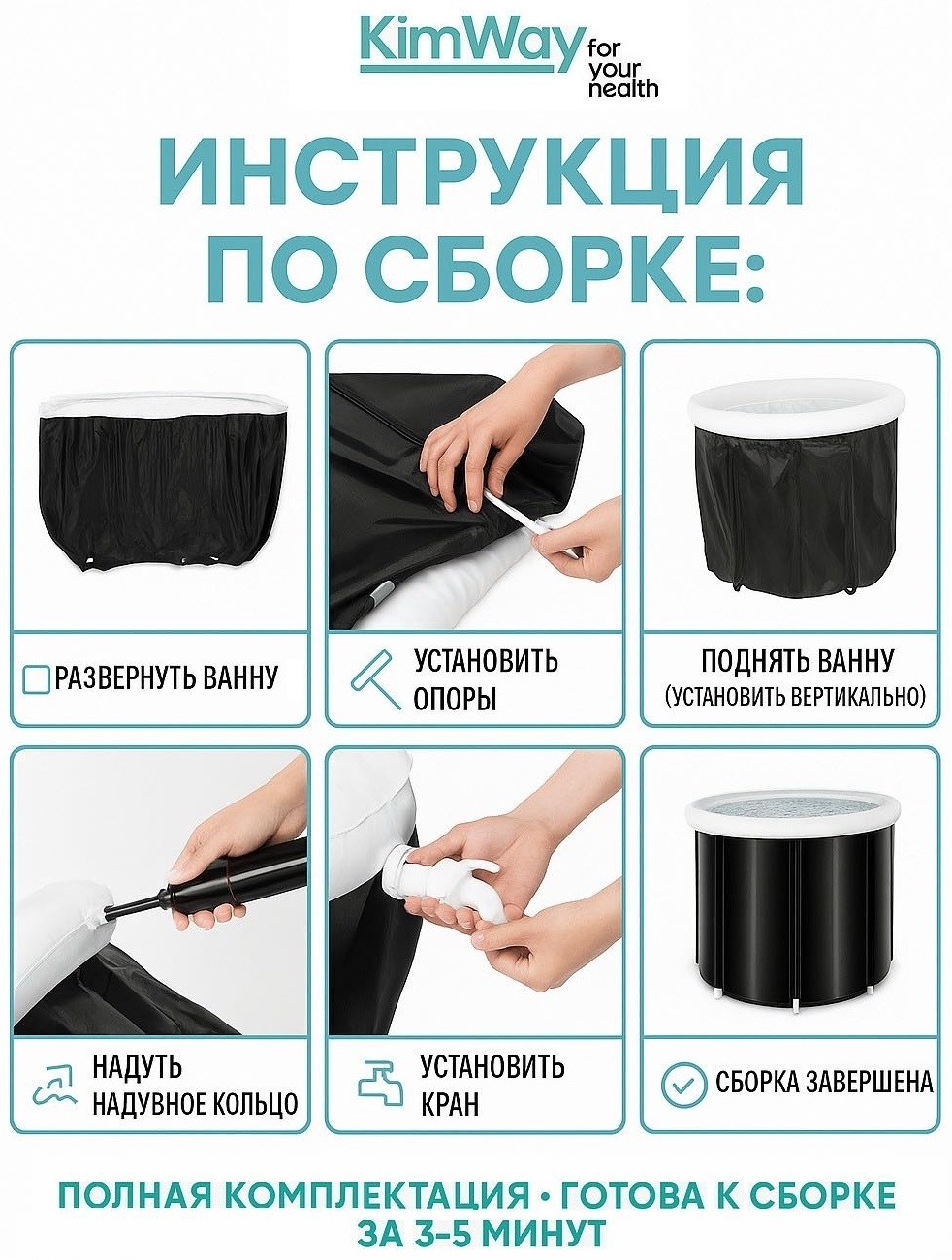 KimWay for your health

ИНСТРУКЦИЯ ПО СБОРКЕ:

РАЗВЕРНУТЬ ВАННУ

УСТАНОВИТЬ ОПОРЫ

ПОДНЯТЬ ВАННУ (УСТАНОВИТЬ ВЕРТИКАЛЬНО)

НАДУТЬ НАДУВНОЕ КОЛЬЦО

УСТАНОВИТЬ КРАН

СБОРКА ЗАВЕРШЕНА

ПОЛНАЯ КОМПЛЕКТАЦИЯ • ГОТОВА К СБОРКЕ ЗА 3-5 МИНУТ