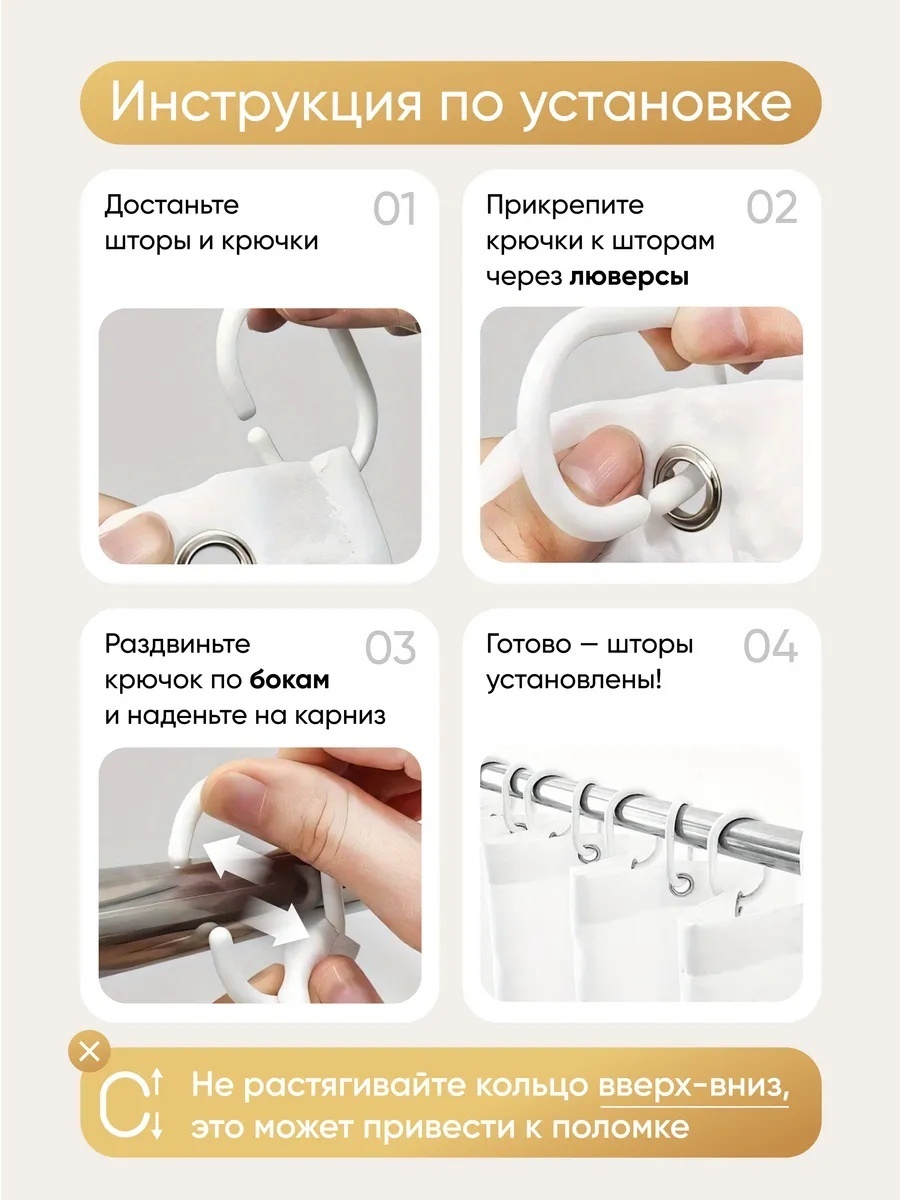 Инструкция по установке

Достаньте шторы и крючки

01

Прикрепите крючки к шторам через люверсы

02

Раздвиньте крючок по бокам и наденьте на карниз

03

Готово — шторы установлены!

04

Не растягивайте кольцо вверх-вниз, это может привести к поломке