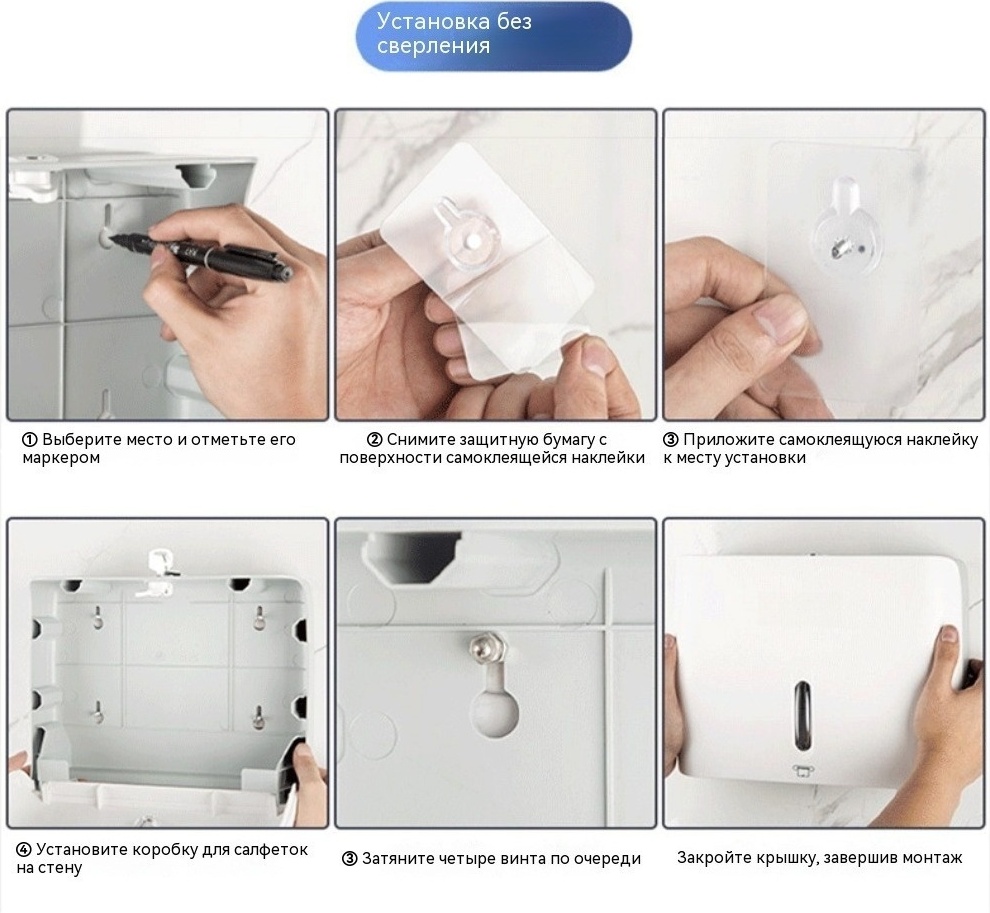 Установка без сверления

① Выберите место и отметьте его маркером

② Снимите защитную бумагу с поверхности самоклеящейся наклейки

③ Приложите самоклеящуюся наклейку к месту установки

④ Установите коробку для салфеток на стену

③ Затяните четыре винта по очереди

Закройте крышку, завершив монтаж