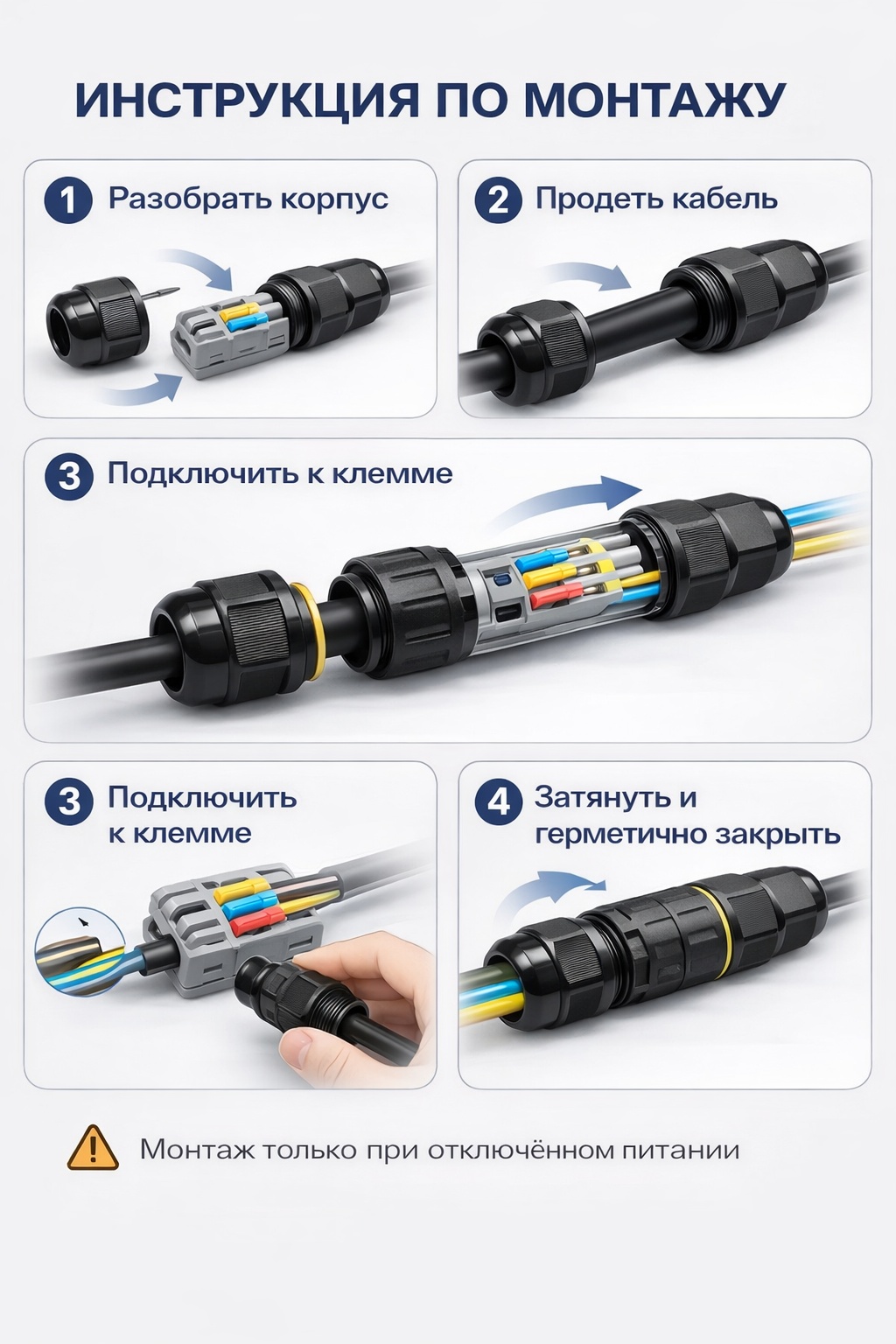 ИНСТРУКЦИЯ ПО МОНТАЖУ

1 Разобрать корпус

2 Продеть кабель

3 Подключить к клемме

3 Подключить к клемме

4 Затянуть и герметично закрыть

Монтаж только при отключённом питании