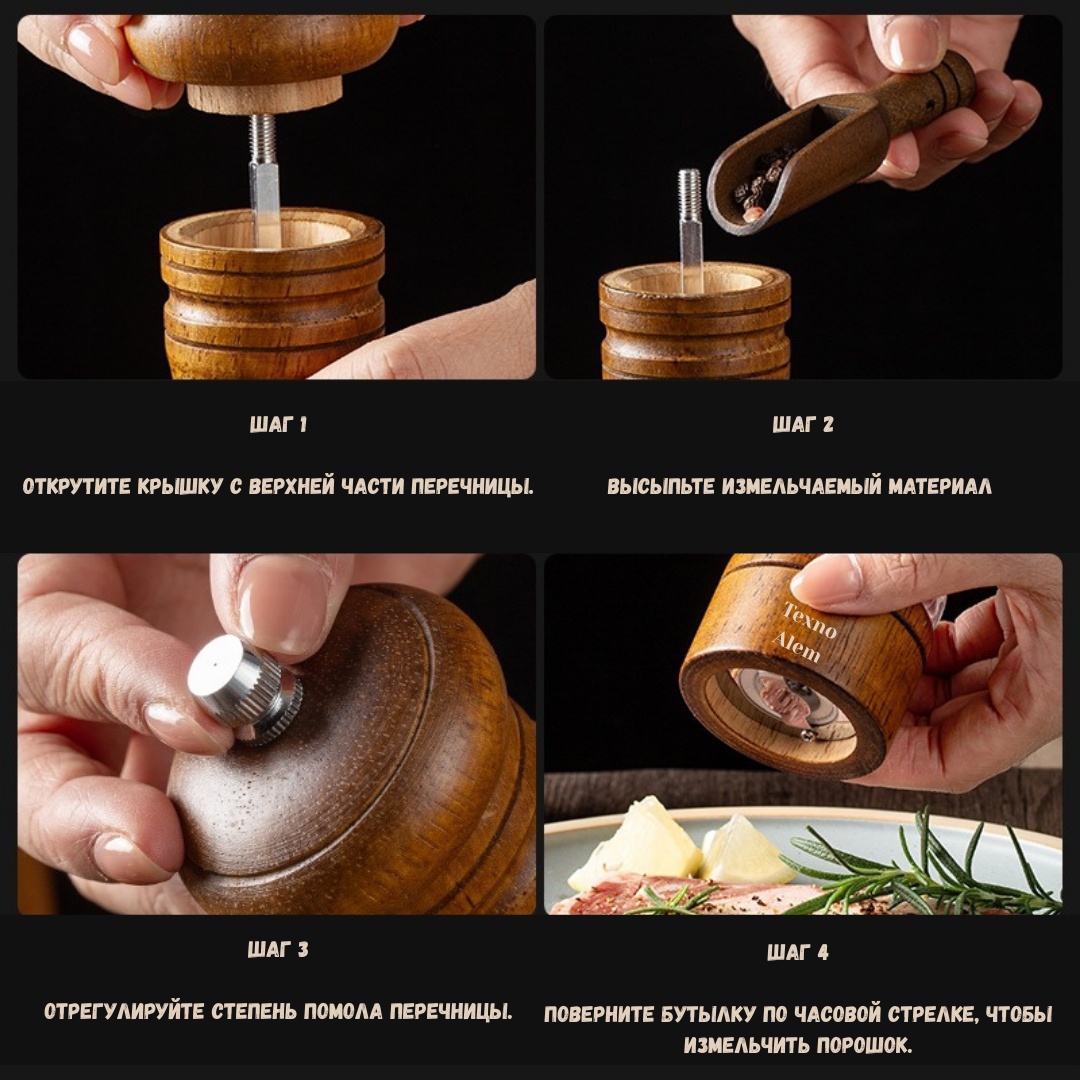 ШАГ 1

ОТКРУТИТЕ КРЫШКУ С ВЕРХНЕЙ ЧАСТИ ПЕРЕЧНИЦЫ.

ШАГ 2

ВЫСЫПЬТЕ ИЗМЕЛЬЧАЕМЫЙ МАТЕРИАЛ

Texno Alem

ШАГ 3

ОТРЕГУЛИРУЙТЕ СТЕПЕНЬ ПОМОЛА ПЕРЕЧНИЦЫ.

ШАГ 4

ПОВЕРНИТЕ БУТЫЛКУ ПО ЧАСОВОЙ СТРЕЛКЕ, ЧТОБЫ ИЗМЕЛЬЧИТЬ ПОРОШОК.