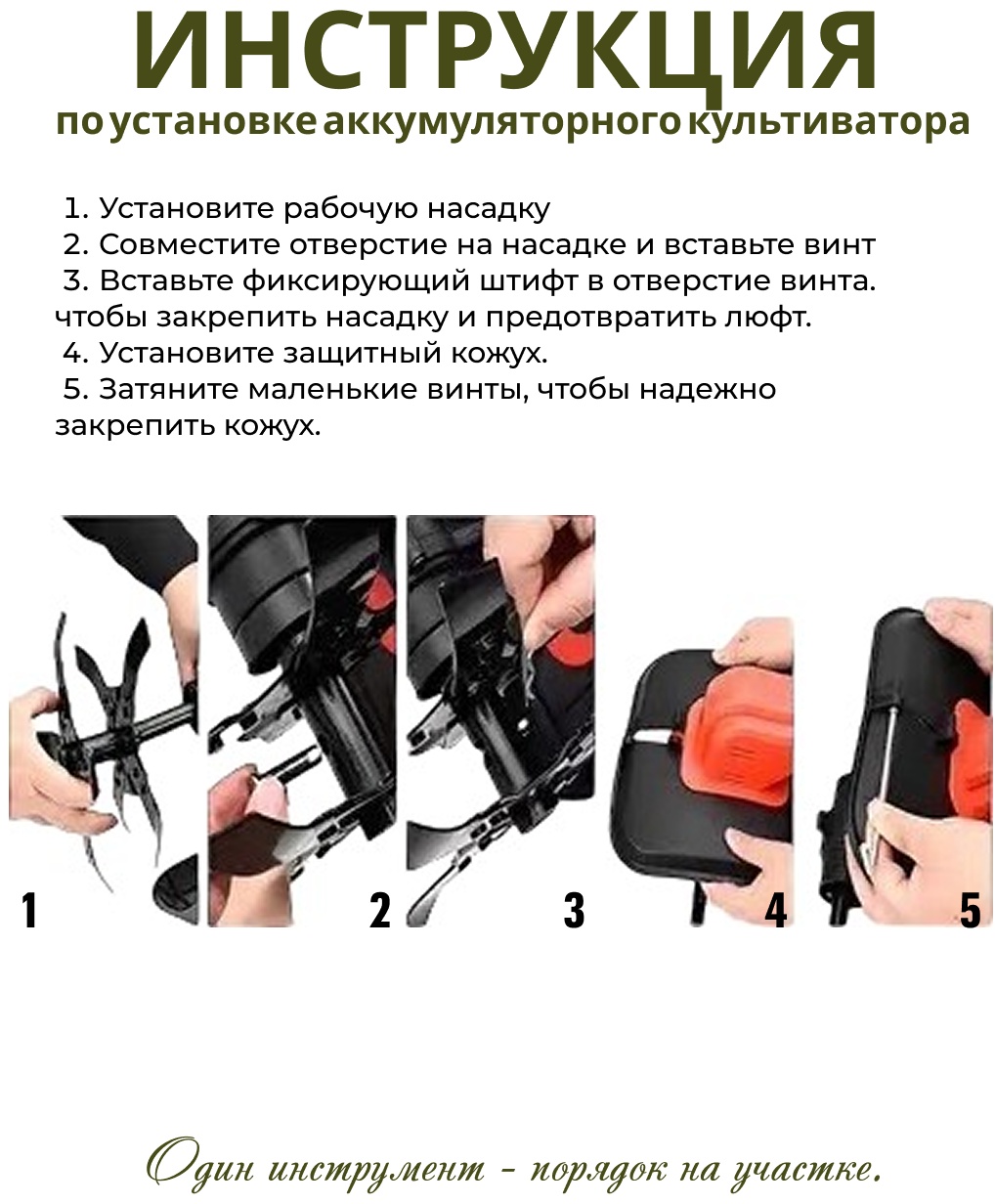 ИНСТРУКЦИЯ
по установке аккумуляторного культиватора

1. Установите рабочую насадку
2. Совместите отверстие на насадке и вставьте винт
3. Вставьте фиксирующий штифт в отверстие винта. чтобы закрепить насадку и предотвратить люфт.
4. Установите защитный кожух.
5. Затяните маленькие винты, чтобы надежно закрепить кожух.

1 2 3 4 5

Один инструмент - порядок на участке.