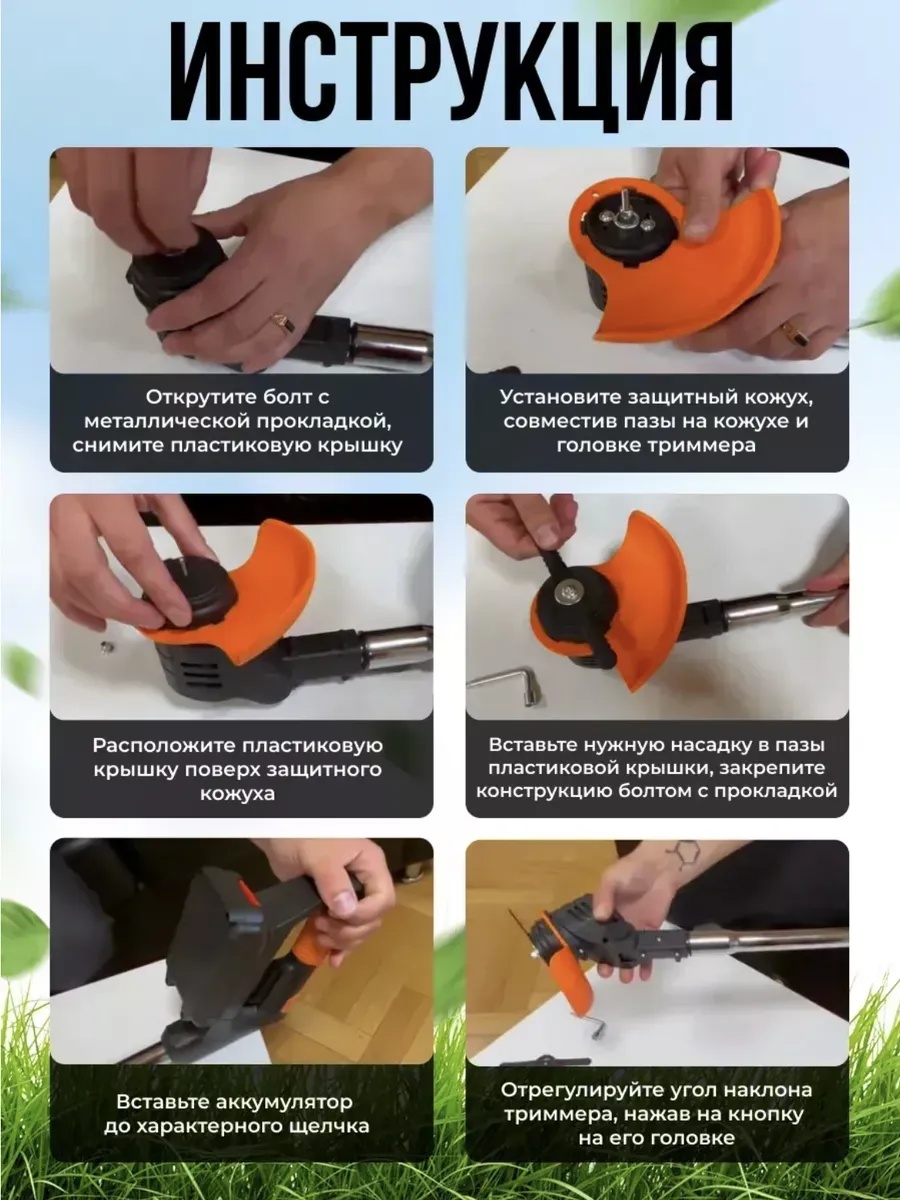 ИНСТРУКЦИЯ

Открутите болт с металлической прокладкой, снимите пластиковую крышку

Установите защитный кожух, совместив пазы на кожухе и головке триммера

Расположите пластиковую крышку поверх защитного кожуха

Вставьте нужную насадку в пазы пластиковой крышки, закрепите конструкцию болтом с прокладкой

Вставьте аккумулятор до характерного щелчка

Отрегулируйте угол наклона триммера, нажав на кнопку на его головке