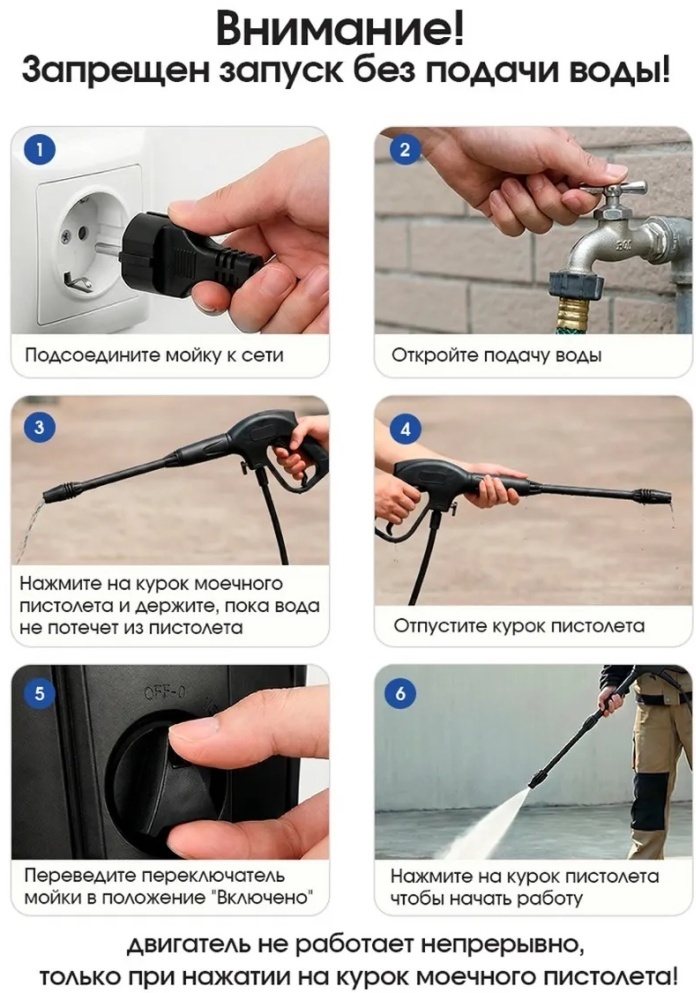 Внимание!
Запрещен запуск без подачи воды!

1
Подсоедините мойку к сети

2
Откройте подачу воды

3
Нажмите на курок моечного пистолета и держите, пока вода не потечет из пистолета

4
Отпустите курок пистолета

5
OFF-0
Переведите переключатель мойки в положение "Включено"

6
Нажмите на курок пистолета чтобы начать работу

двигатель не работает непрерывно, только при нажатии на курок моечного пистолета!