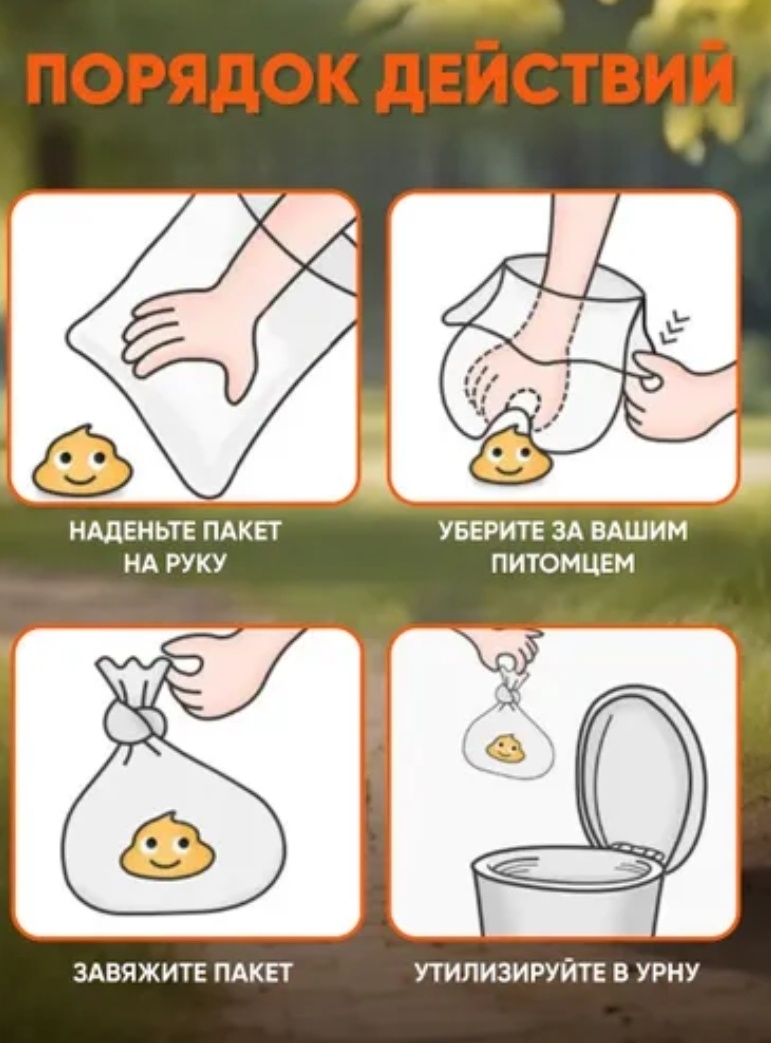 ПОРЯДОК ДЕЙСТВИЙ

НАДЕНЬТЕ ПАКЕТ НА РУКУ

УБЕРИТЕ ЗА ВАШИМ ПИТОМЦЕМ

ЗАВЯЖИТЕ ПАКЕТ

УТИЛИЗИРУЙТЕ В УРНУ