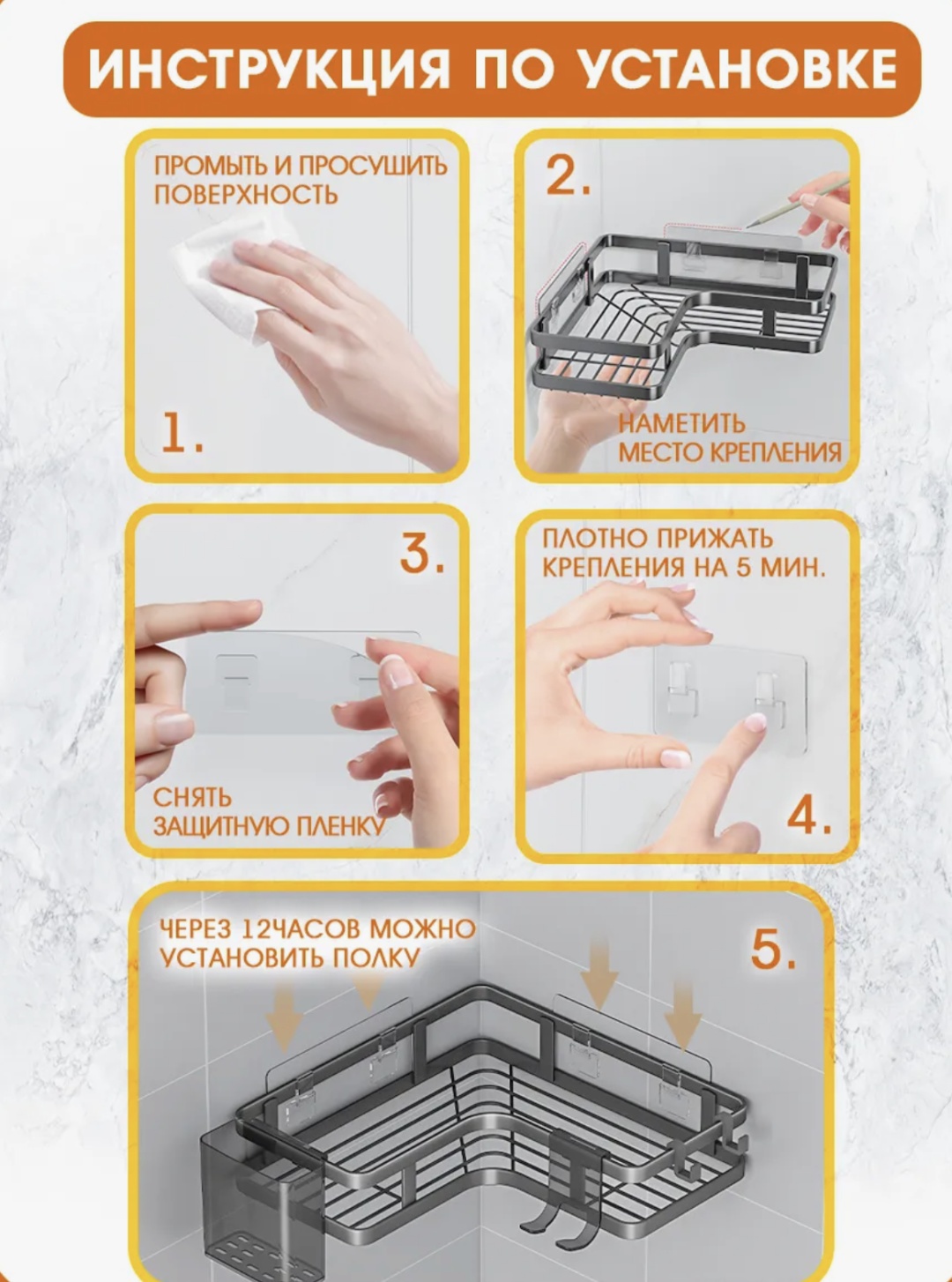 ИНСТРУКЦИЯ ПО УСТАНОВКЕ

ПРОМЫТЬ И ПРОСУШИТЬ ПОВЕРХНОСТЬ

1.

2.

НАМЕТИТЬ МЕСТО КРЕПЛЕНИЯ

3.

СНЯТЬ ЗАЩИТНУЮ ПЛЕНКУ

ПЛОТНО ПРИЖАТЬ КРЕПЛЕНИЯ НА 5 МИН.

4.

ЧЕРЕЗ 12ЧАСОВ МОЖНО УСТАНОВИТЬ ПОЛКУ

5.