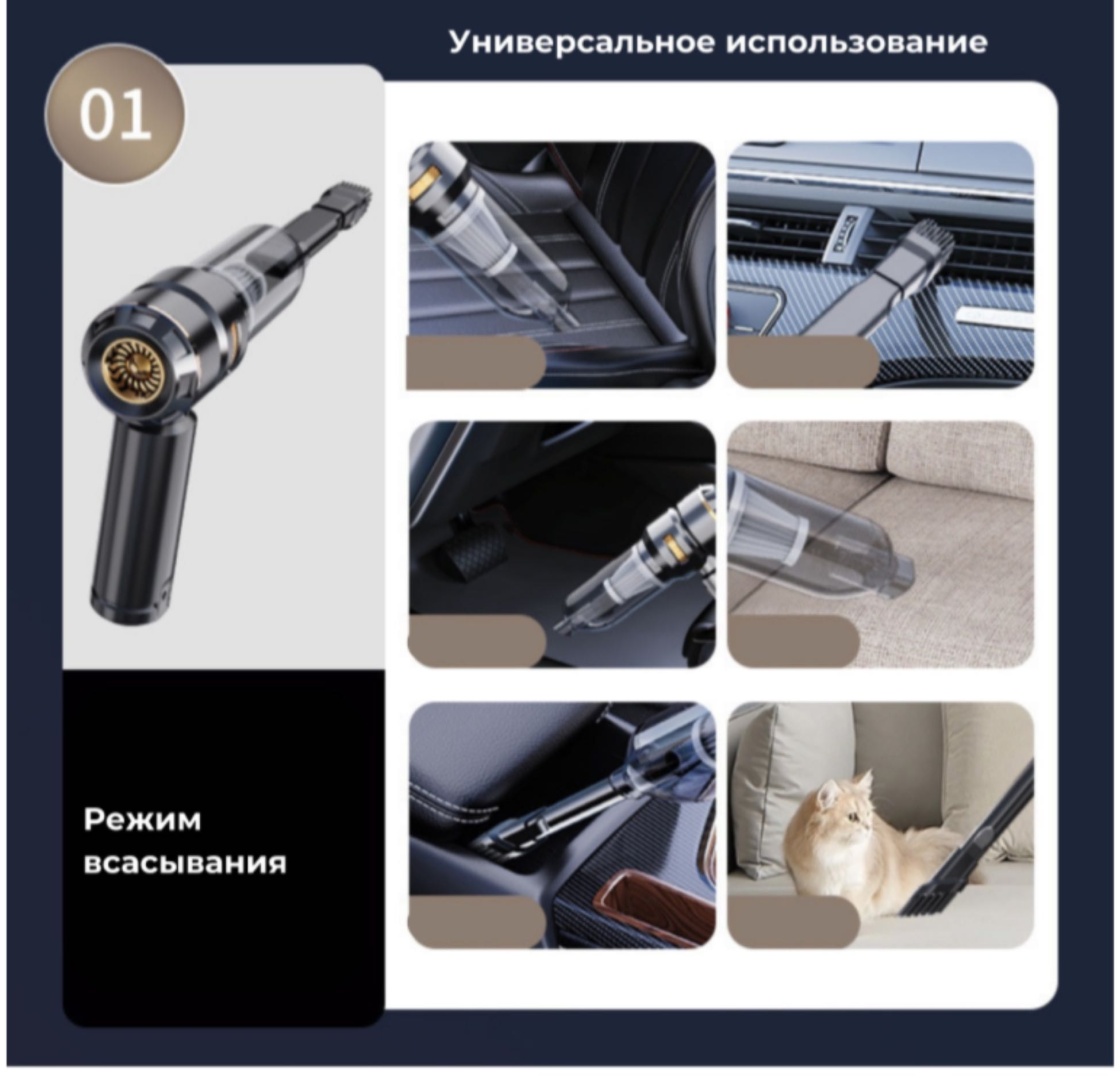 Универсальное использование

01

Режим всасывания