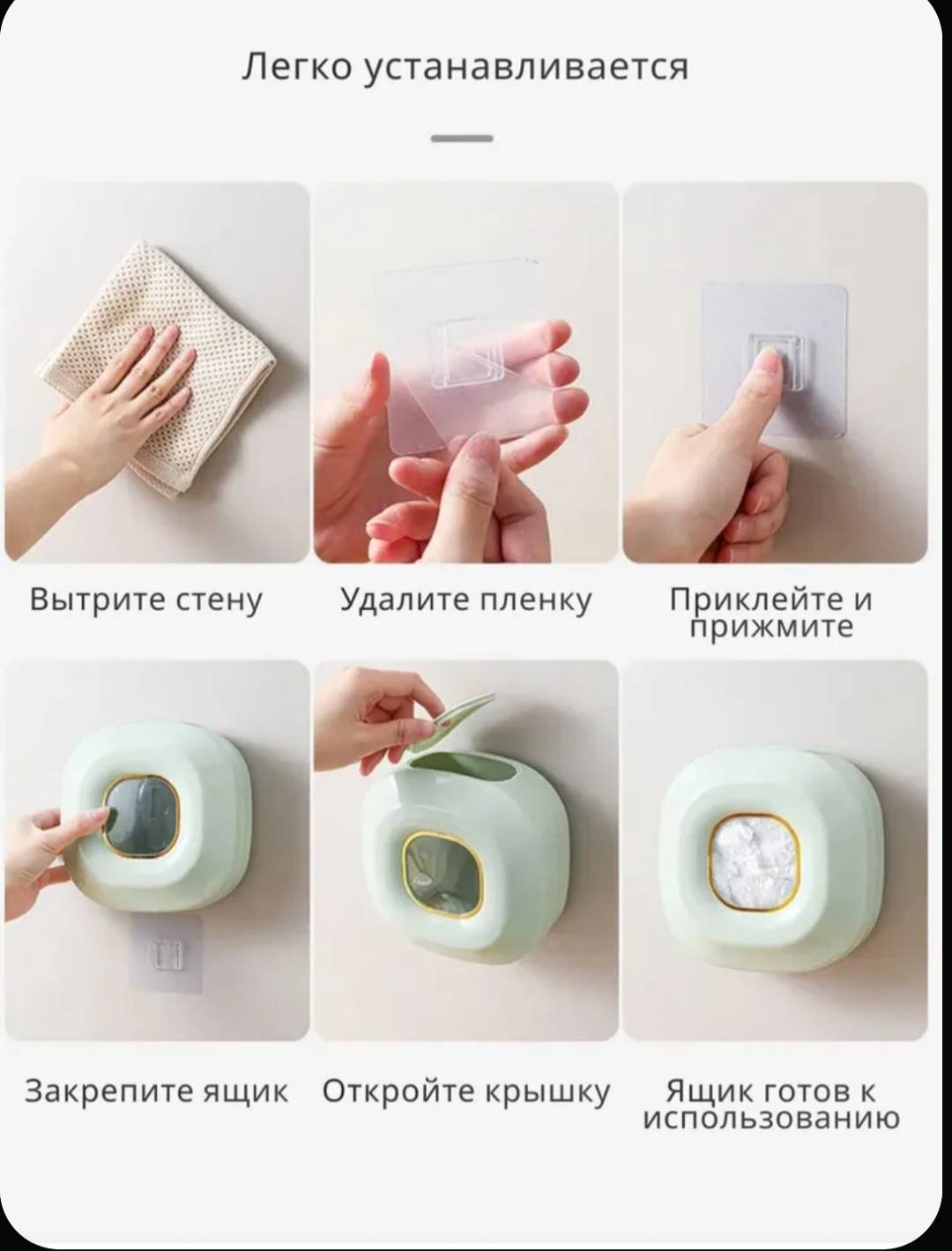 Легко устанавливается

Вытрите стену

Удалите пленку

Приклейте и прижмите

Закрепите ящик

Откройте крышку

Ящик готов к использованию