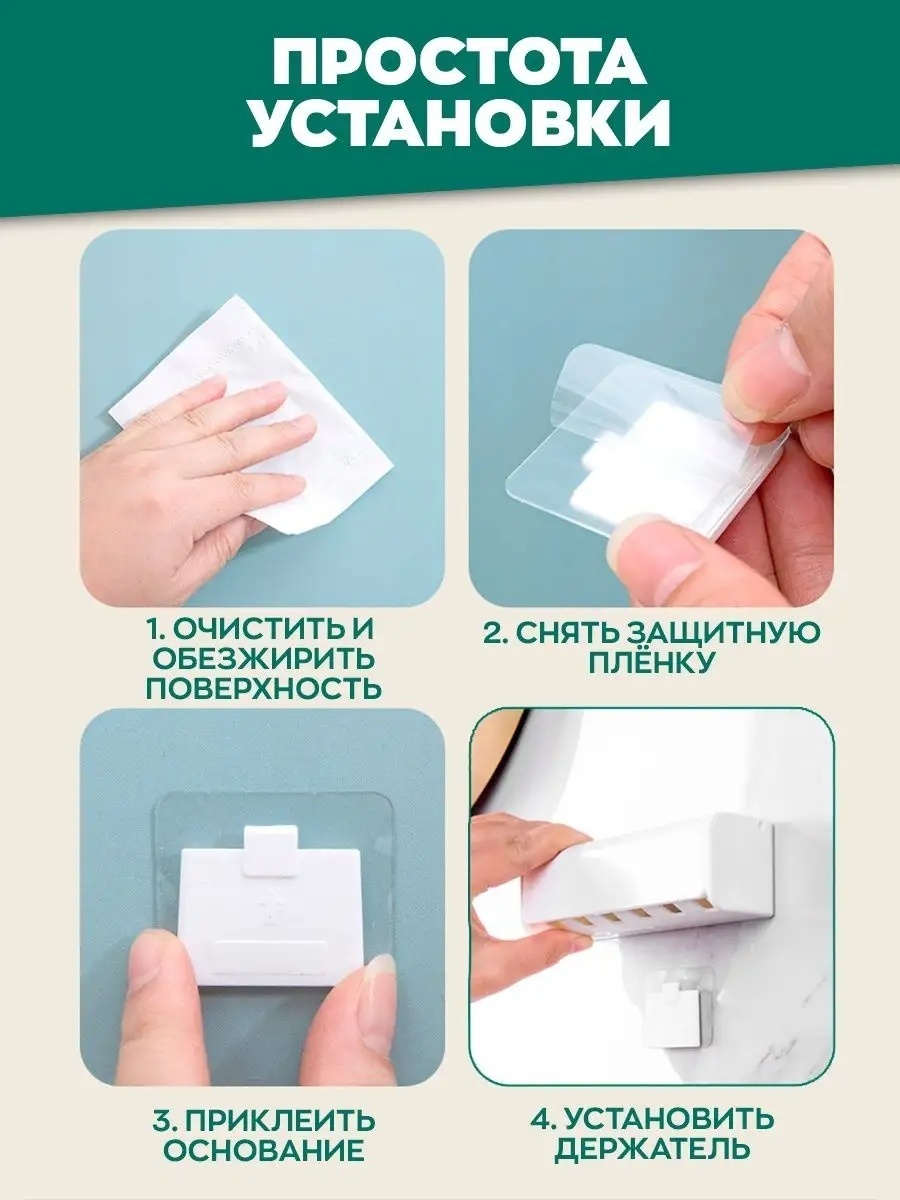 ПРОСТОТА УСТАНОВКИ

1. ОЧИСТИТЬ И ОБЕЗЖИРИТЬ ПОВЕРХНОСТЬ

2. СНЯТЬ ЗАЩИТНУЮ ПЛЁНКУ

3. ПРИКЛЕИТЬ ОСНОВАНИЕ

4. УСТАНОВИТЬ ДЕРЖАТЕЛЬ