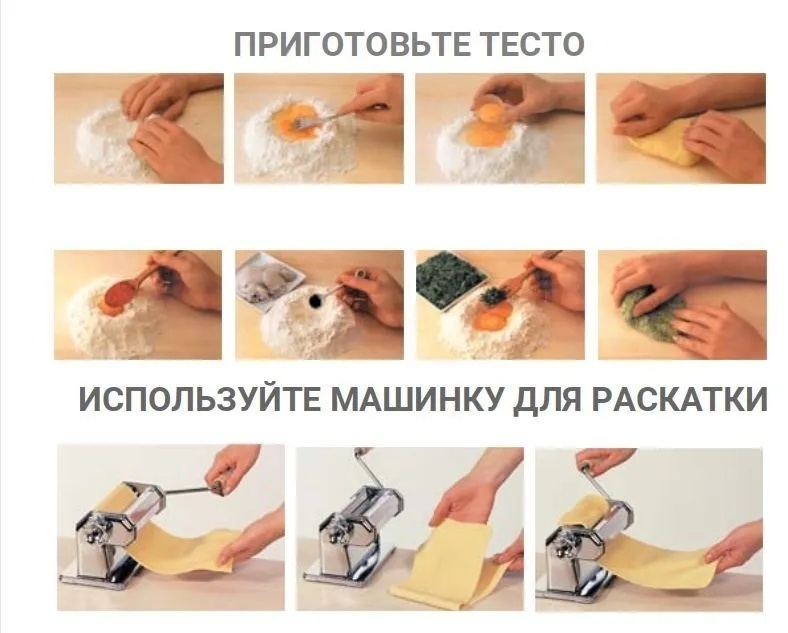 ПРИГОТОВЬТЕ ТЕСТО

ИСПОЛЬЗУЙТЕ МАШИНКУ ДЛЯ РАСКАТКИ