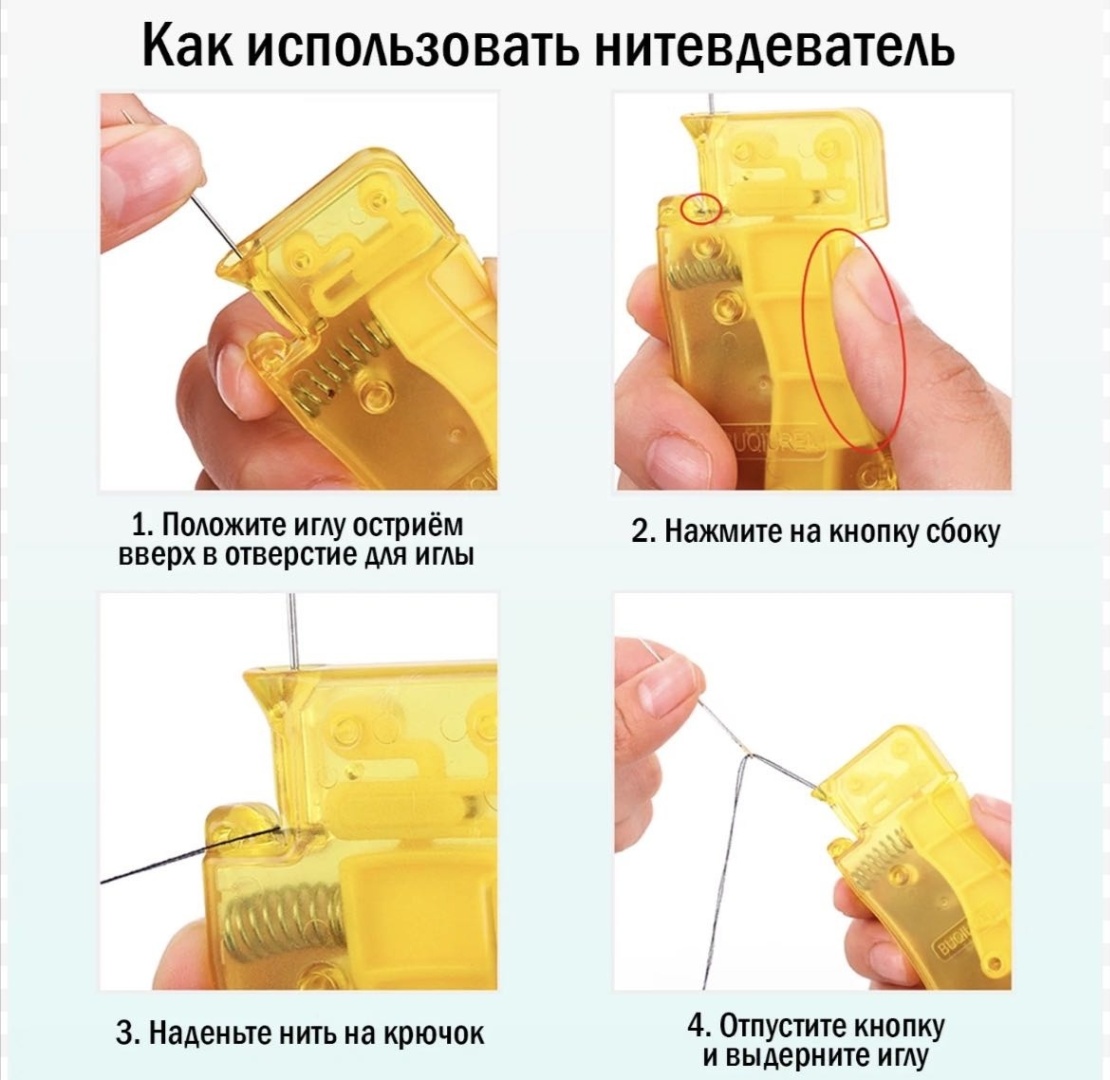 Как использовать нитевдеватель

1. Положите иглу остриём вверх в отверстие для иглы

2. Нажмите на кнопку сбоку

3. Наденьте нить на крючок

4. Отпустите кнопку и выдерните иглу