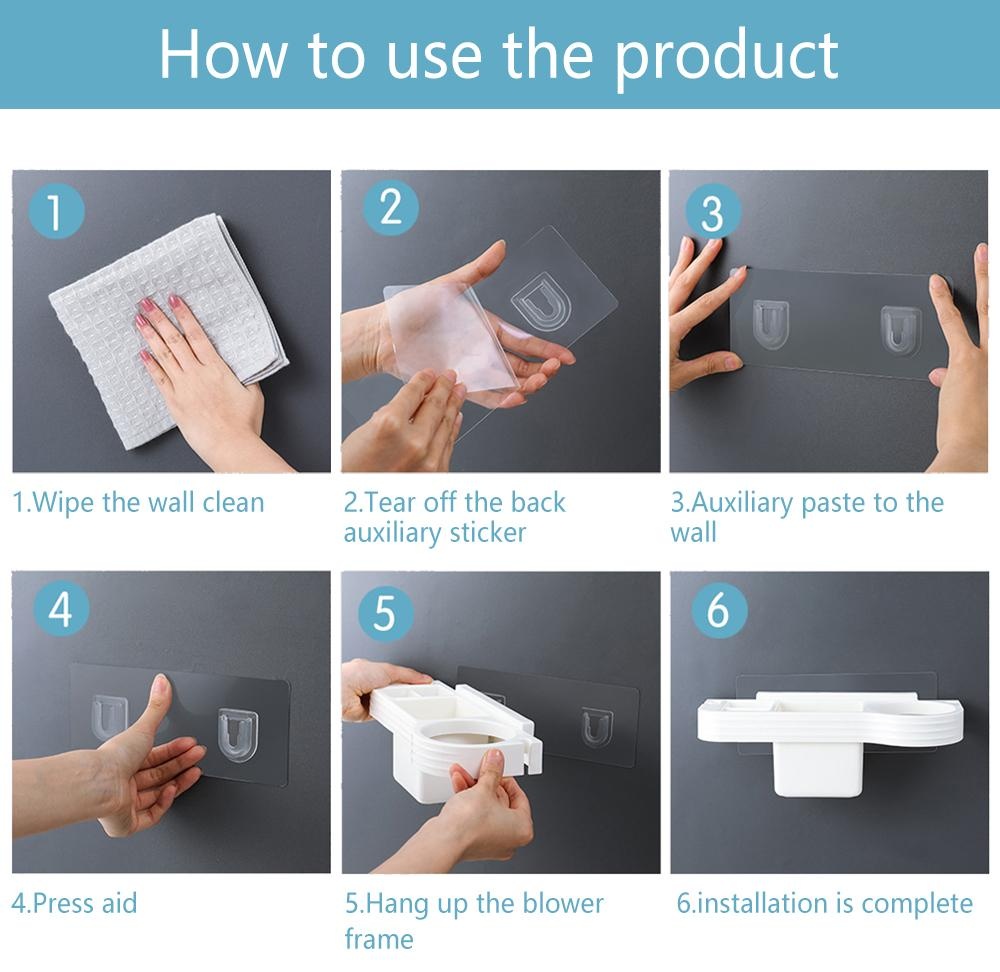 How to use the product

1

1.Wipe the wall clean

2

2.Tear off the back auxiliary sticker

3

3.Auxiliary paste to the wall

4

4.Press aid

5

5.Hang up the blower frame

6

6.installation is complete