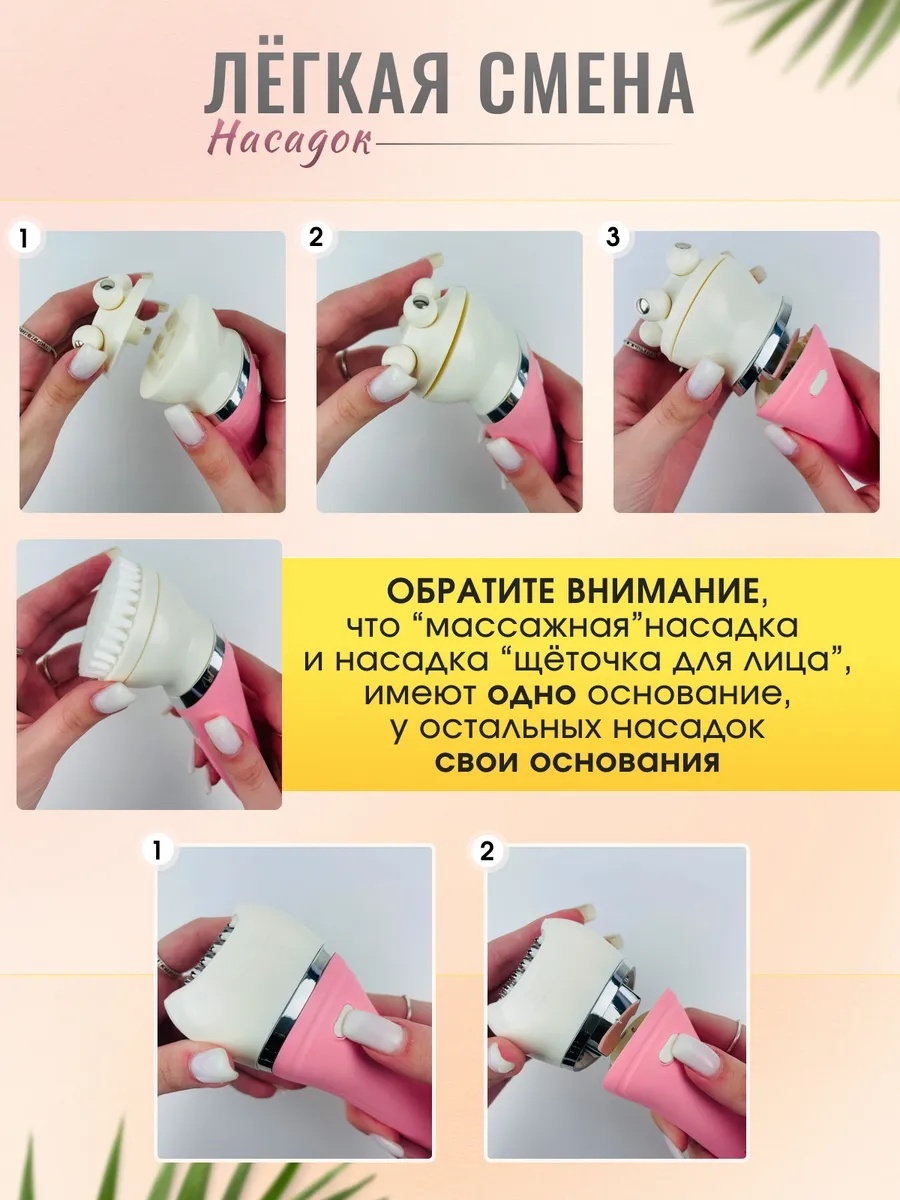 ЛЁГКАЯ СМЕНА
Насадок

1

2

3

ОБРАТИТЕ ВНИМАНИЕ, что “массажная”насадка и насадка “щёточка для лица”, имеют одно основание, у остальных насадок свои основания

1

2