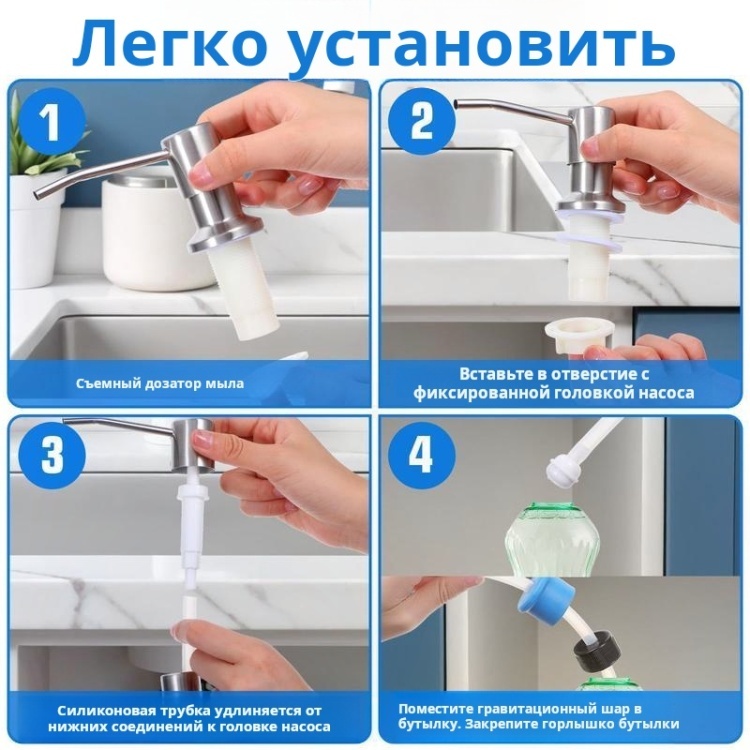 Легко установить

1

Съемный дозатор мыла

2

Вставьте в отверстие с фиксированной головкой насоса

3

Силиконовая трубка удлиняется от нижних соединений к головке насоса

4

Поместите гравитационный шар в бутылку. Закрепите горлышко бутылки