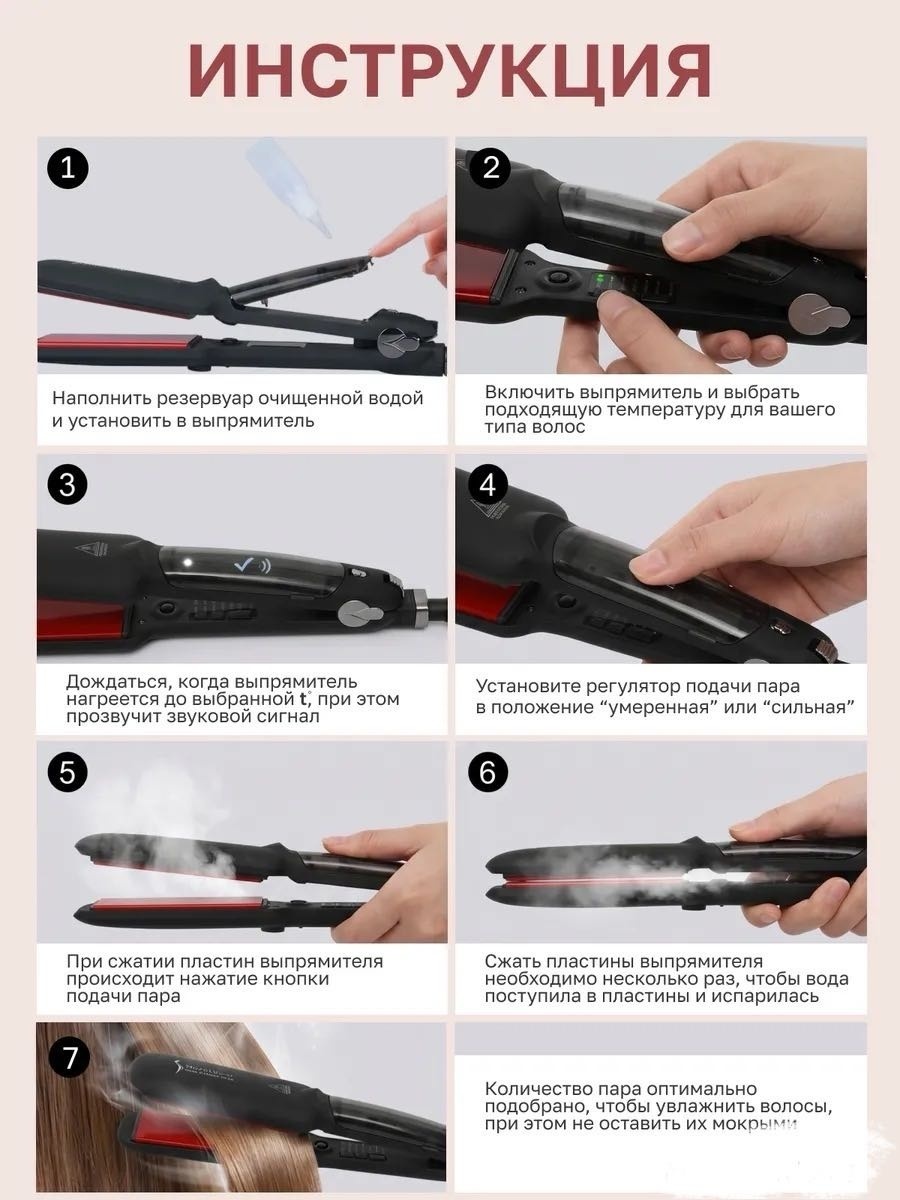 ИНСТРУКЦИЯ

1

Наполнить резервуар очищенной водой и установить в выпрямитель

2

Включить выпрямитель и выбрать подходящую температуру для вашего типа волос

3

Дождаться, когда выпрямитель нагреется до выбранной t°, при этом прозвучит звуковой сигнал

4

Установите регулятор подачи пара в положение "умеренная" или "сильная"

5

При сжатии пластин выпрямителя происходит нажатие кнопки подачи пара

6

Сжать пластины выпрямителя необходимо несколько раз, чтобы вода поступила в пластины и испарилась

7

Количество пара оптимально подобрано, чтобы увлажнить волосы, при этом не оставить их мокрыми