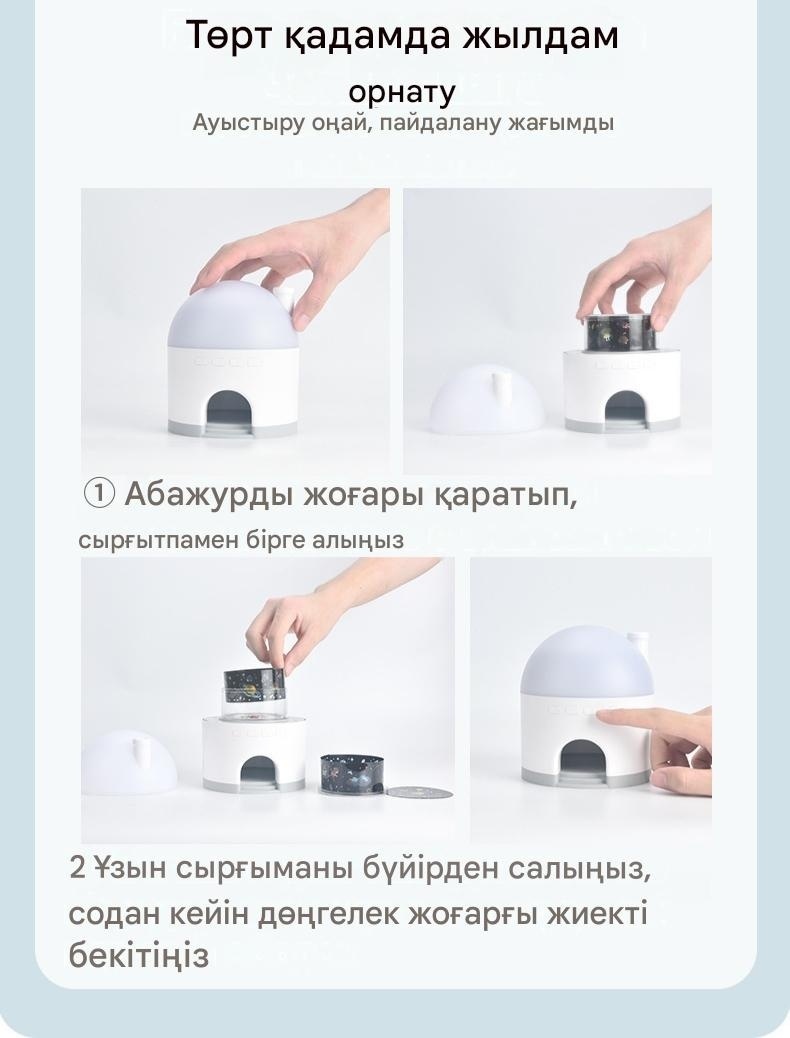 Төрт қадамда жылдам

орнату

Ауыстыру оңай, пайдалану жағымды

① Абажурды жоғары қаратып,

сырғытпамен бірге алыңыз

2 Ұзын сырғыманы бүйірден салыңыз, содан кейін дөңгелек жоғарғы жиекті бекітіңіз