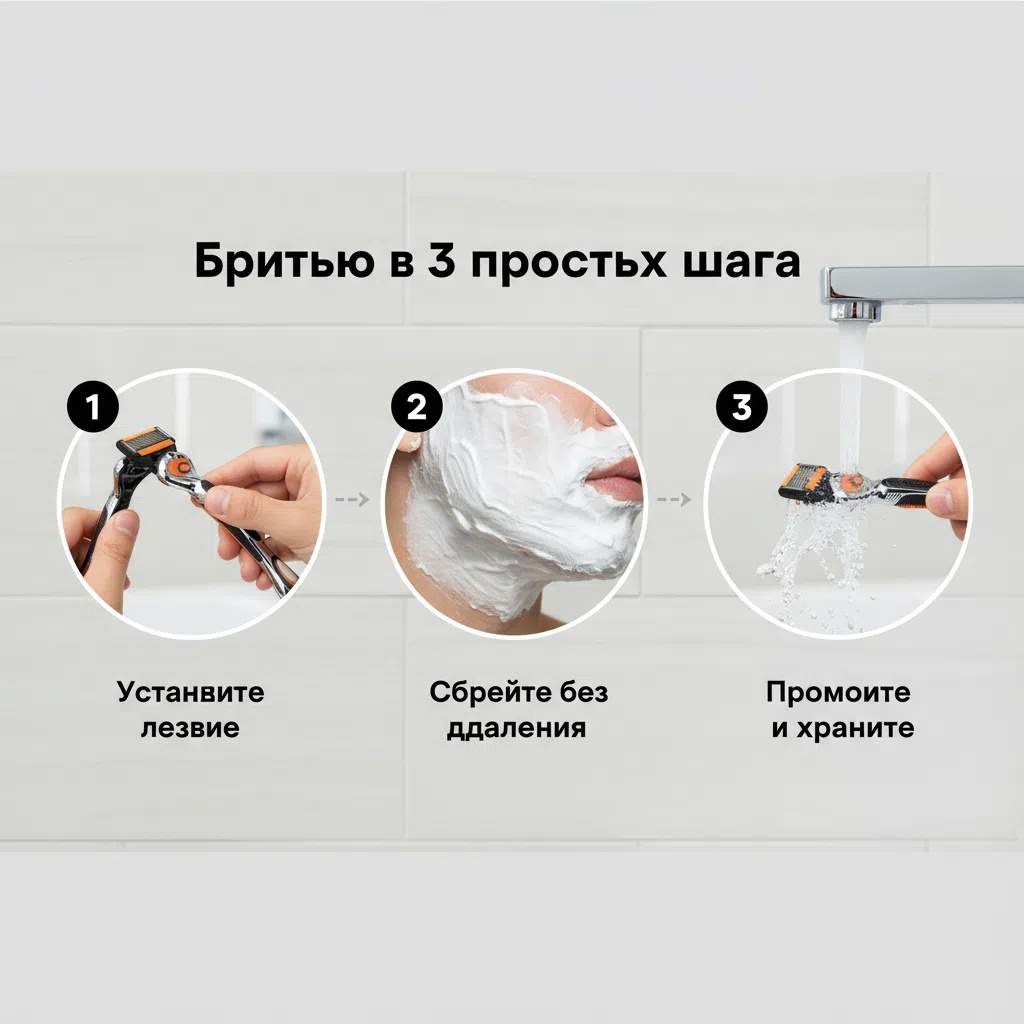 Бритью в 3 простьх шага

1

Устанвите лезвие

2

Сбрейте без ддаления

3

Промоите и храните