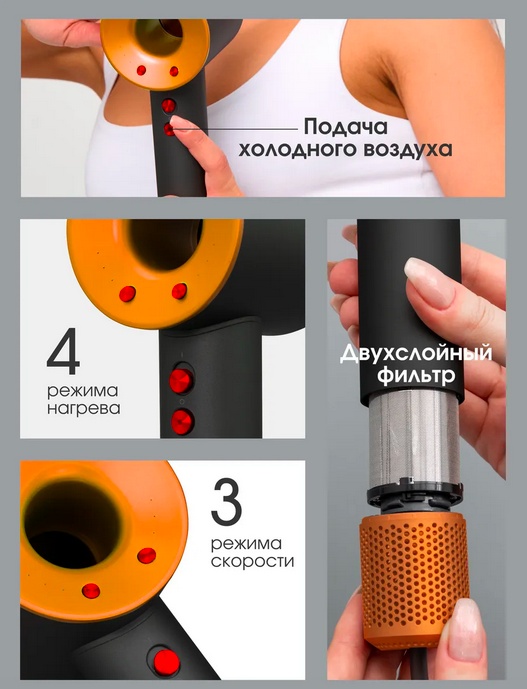 Подача холодного воздуха

4
режима нагрева

Двухслойный фильтр

3
режима скорости