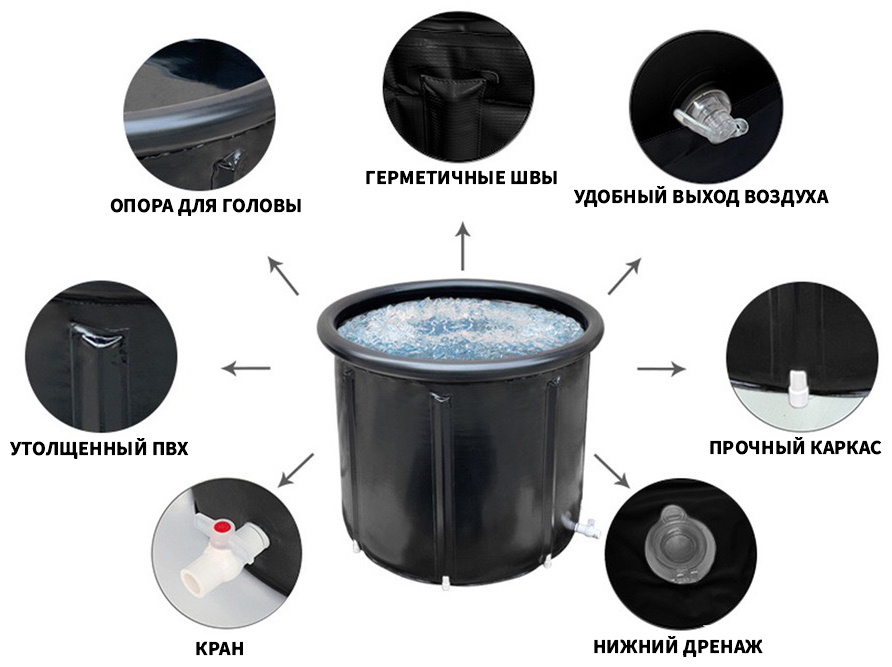 ОПОРА ДЛЯ ГОЛОВЫ

ГЕРМЕТИЧНЫЕ ШВЫ

УДОБНЫЙ ВЫХОД ВОЗДУХА

УТОЛЩЕННЫЙ ПВХ

ПРОЧНЫЙ КАРКАС

КРАН

НИЖНИЙ ДРЕНАЖ