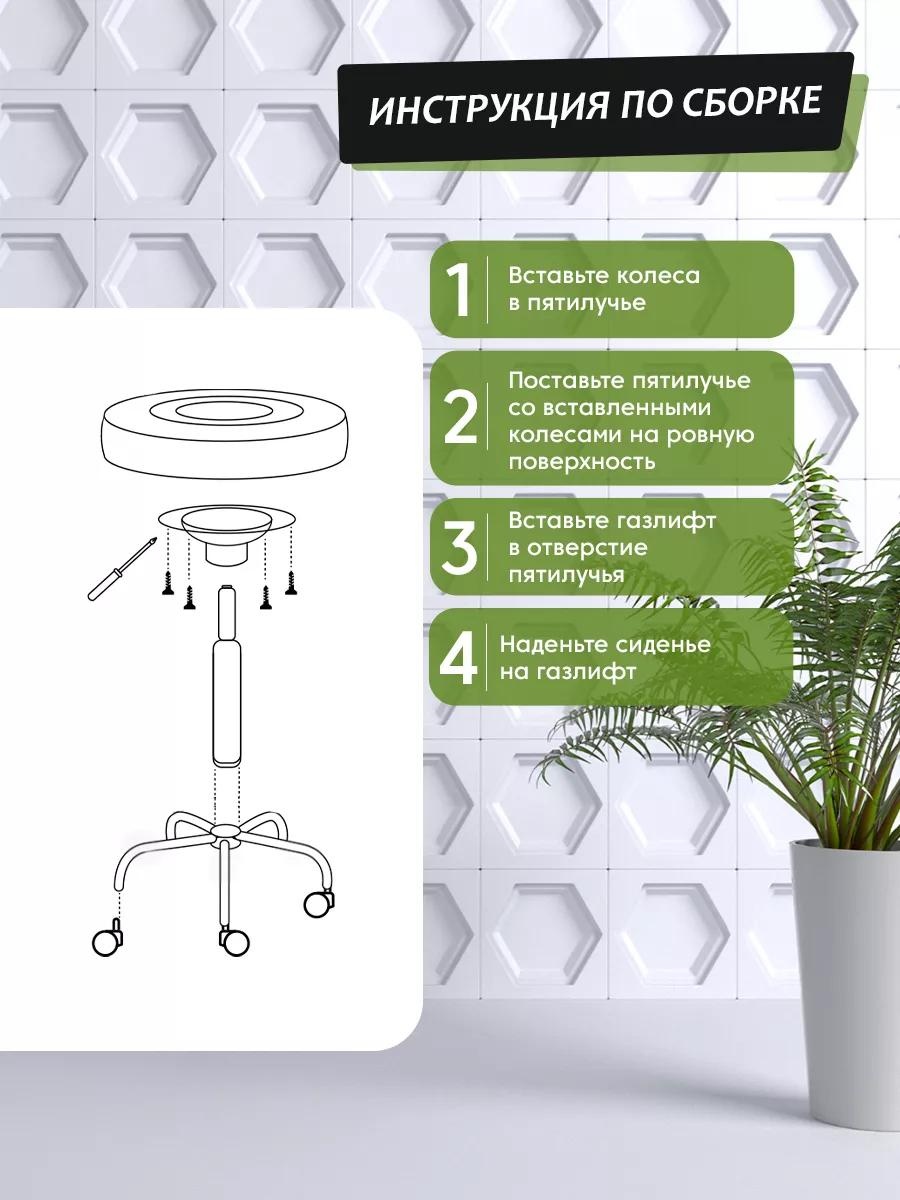 ИНСТРУКЦИЯ ПО СБОРКЕ

1 Вставьте колеса в пятилучье

2 Поставьте пятилучье со вставленными колесами на ровную поверхность

3 Вставьте газлифт в отверстие пятилучья

4 Наденьте сиденье на газлифт