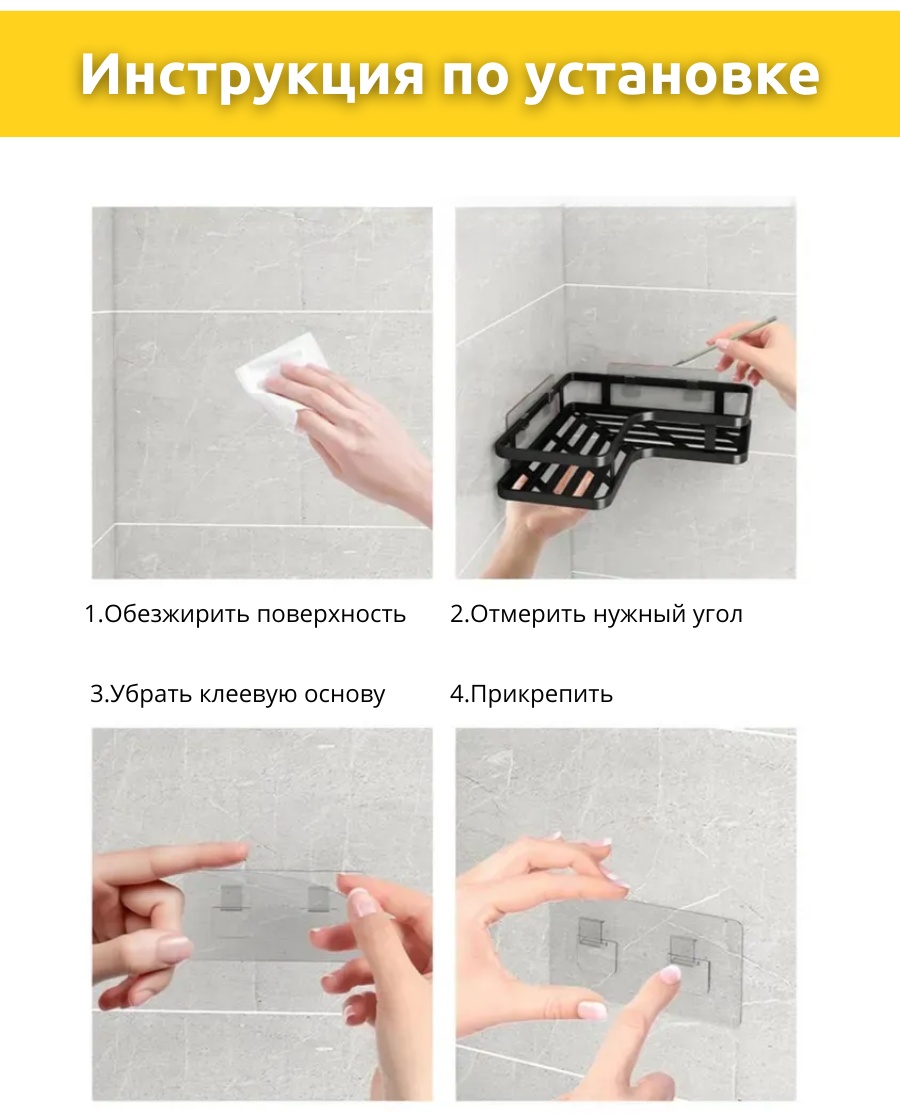 Инструкция по установке

1.Обезжирить поверхность

2.Отмерить нужный угол

3.Убрать клеевую основу

4.Прикрепить