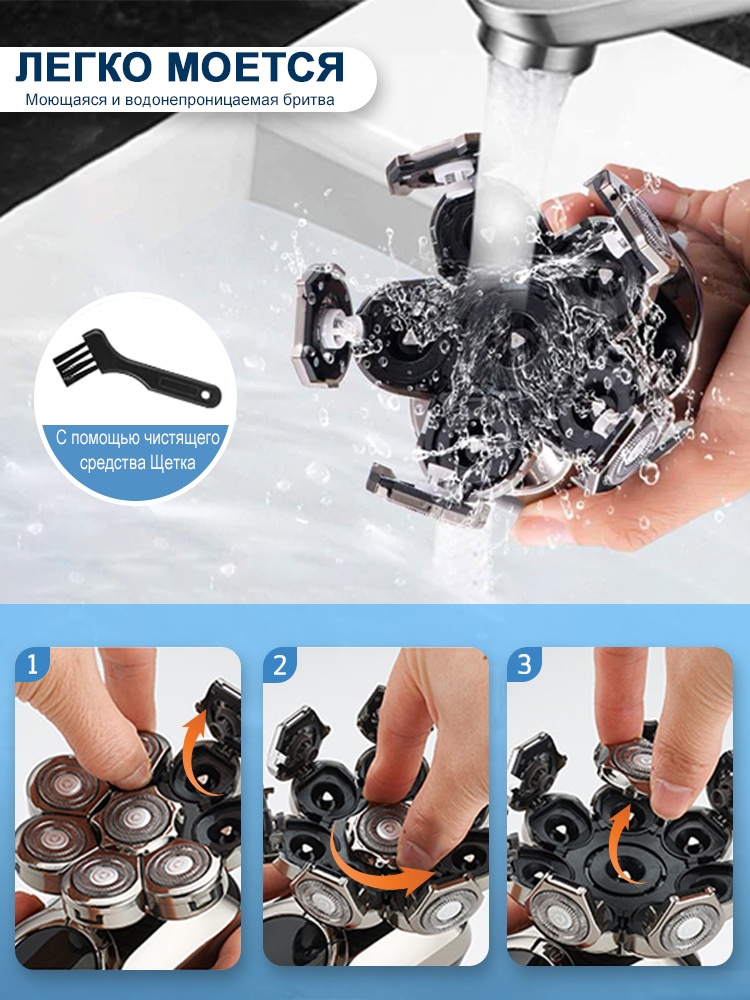 ЛЕГКО МОЕТСЯ
Моющаяся и водонепроницаемая бритва

С помощью чистящего средства Щетка

1

2

3