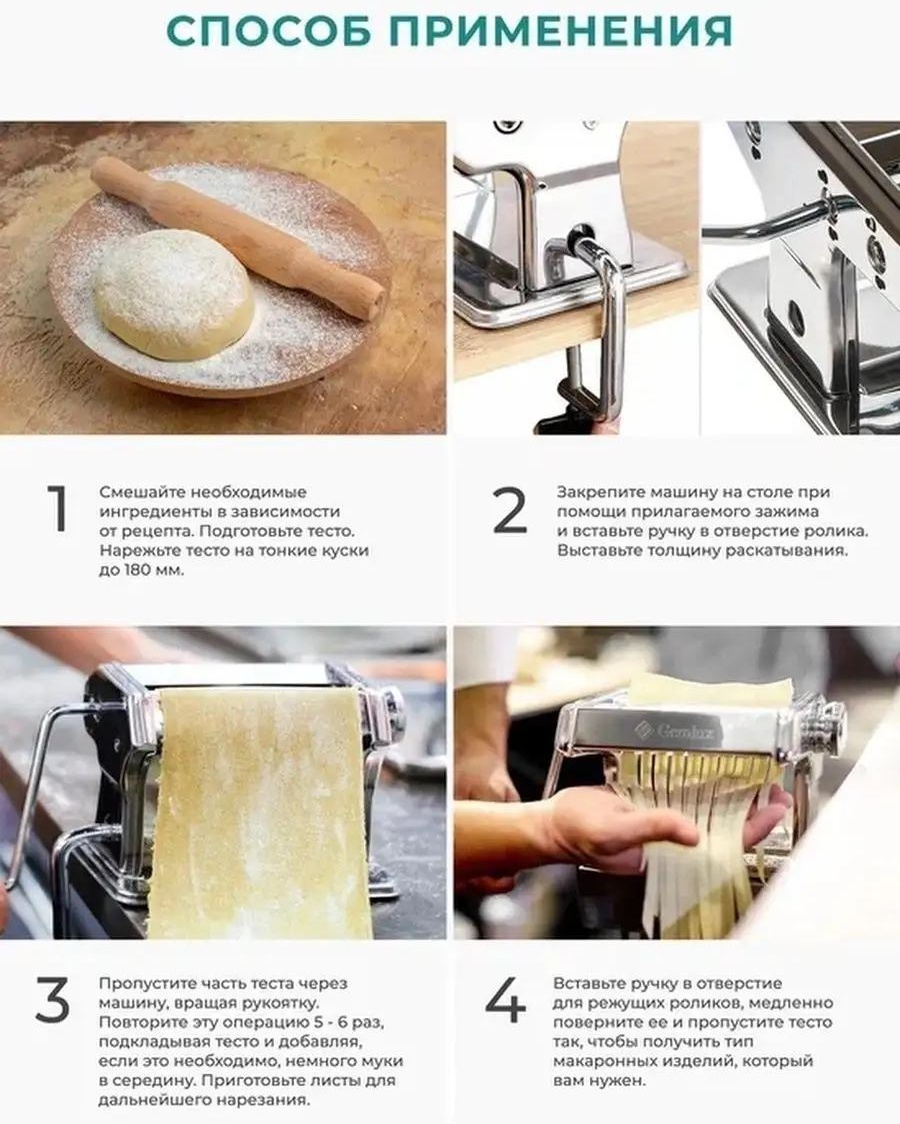 СПОСОБ ПРИМЕНЕНИЯ

1 Смешайте необходимые ингредиенты в зависимости от рецепта. Подготовьте тесто. Нарежьте тесто на тонкие куски до 180 мм.

2 Закрепите машину на столе при помощи прилагаемого зажима и вставьте ручку в отверстие ролика. Выставьте толщину раскатывания.

Gemlux

3 Пропустите часть теста через машину, вращая рукоятку. Повторите эту операцию 5 - 6 раз, подкладывая тесто и добавляя, если это необходимо, немного муки в середину. Приготовьте листы для дальнейшего нарезания.

4 Вставьте ручку в отверстие для режущих роликов, медленно поверните ее и пропустите тесто так, чтобы получить тип макаронных изделий, который вам нужен.