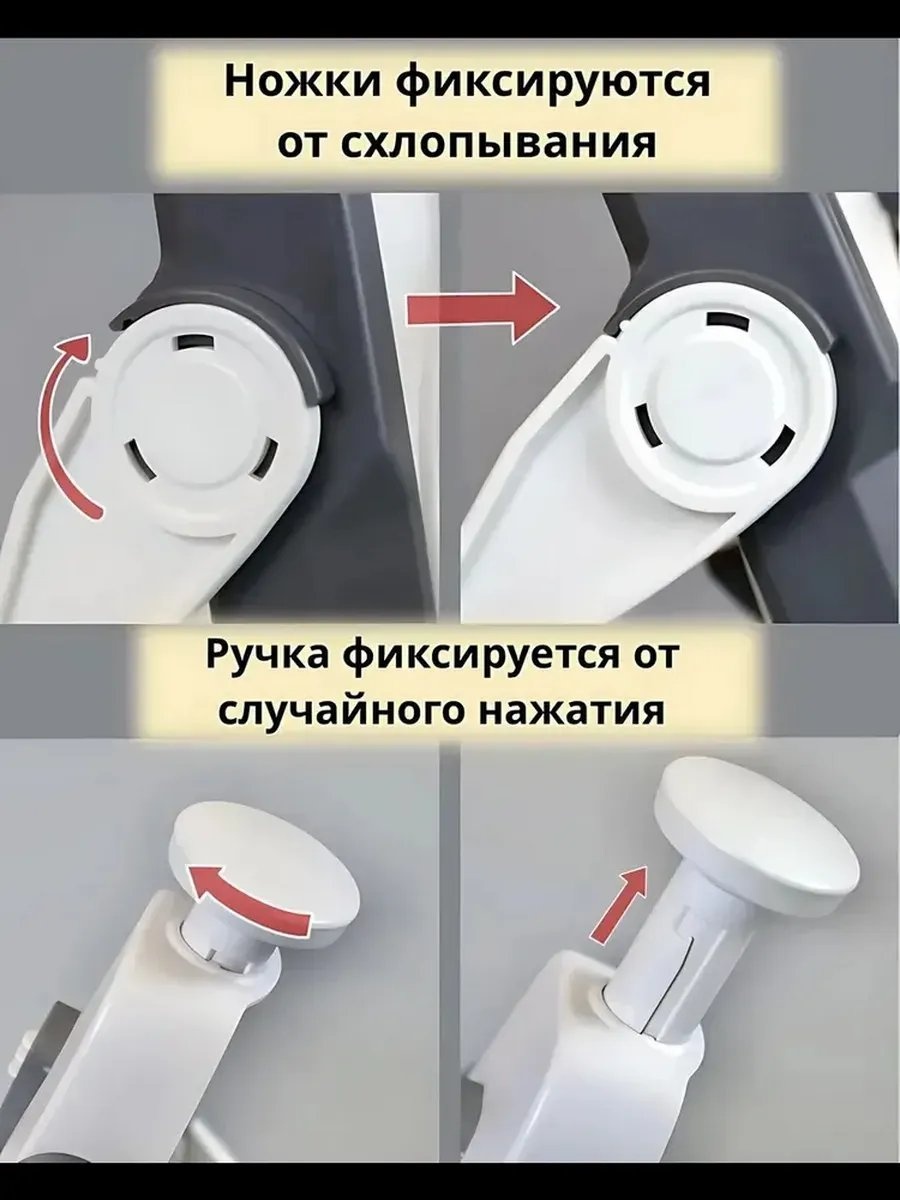 Ножки фиксируются от схлопывания

Ручка фиксируется от случайного нажатия