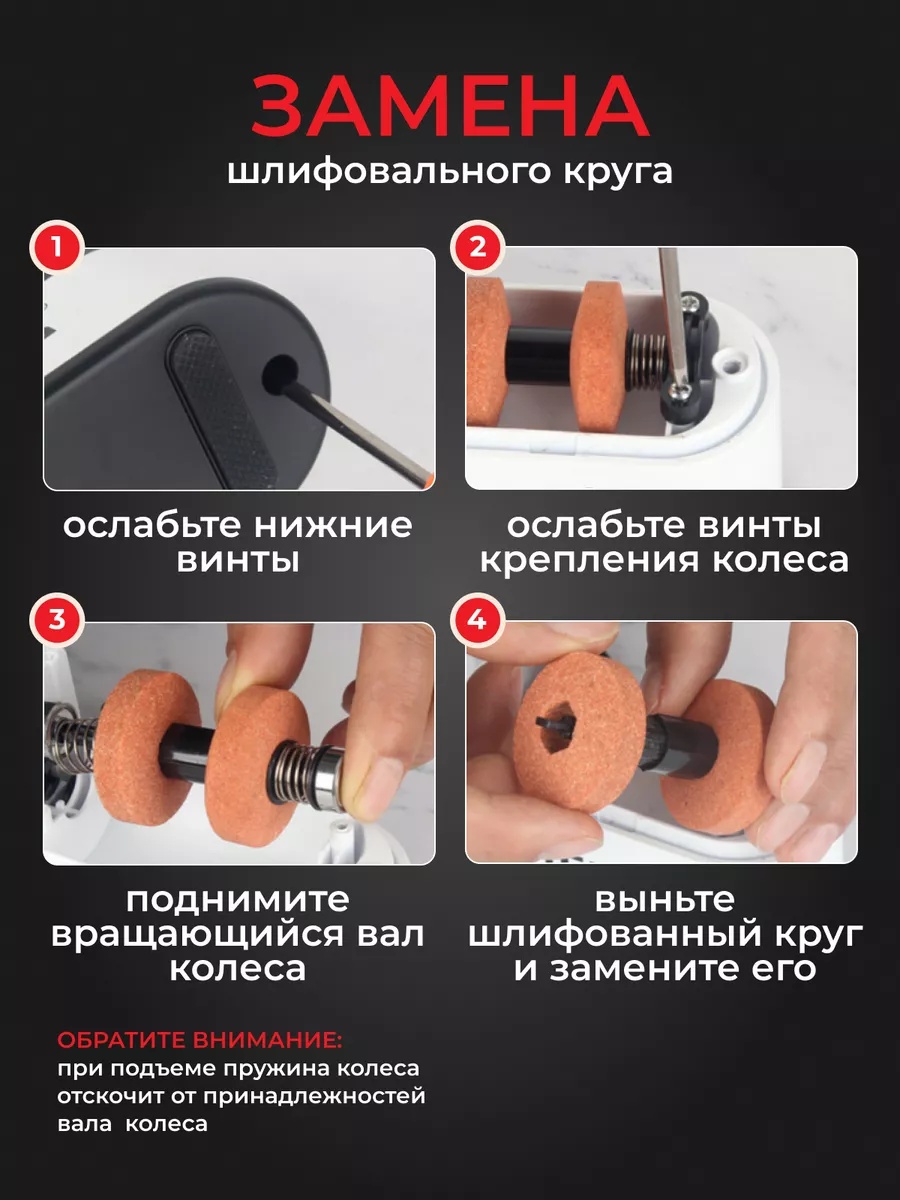 ЗАМЕНА
шлифовального круга

1

ослабьте нижние винты

2

ослабьте винты крепления колеса

3

поднимите вращающийся вал колеса

4

выньте шлифованный круг и замените его

ОБРАТИТЕ ВНИМАНИЕ:
при подъеме пружина колеса отскочит от принадлежностей вала колеса