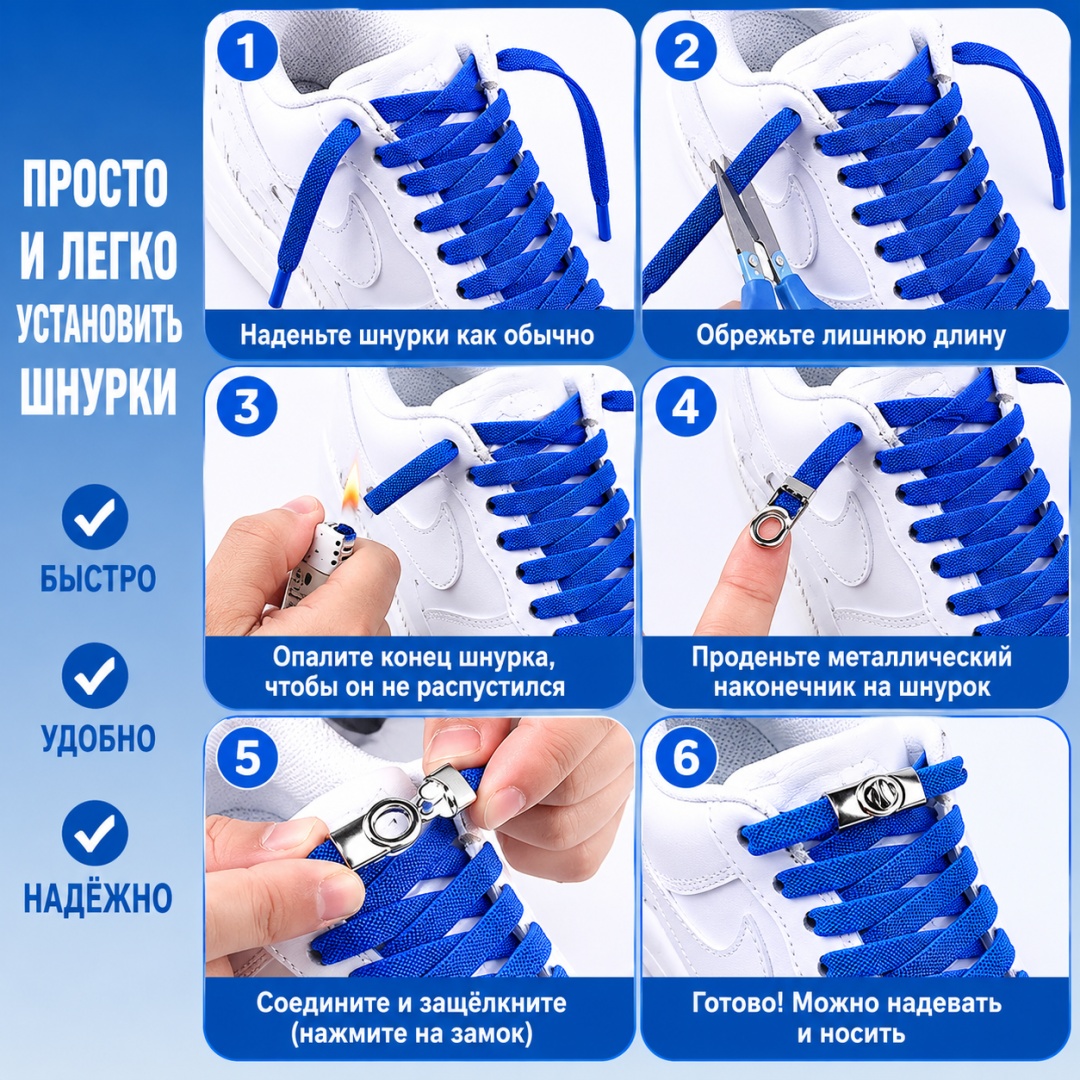 ПРОСТО И ЛЕГКО УСТАНОВИТЬ ШНУРКИ

БЫСТРО

УДОБНО

НАДЁЖНО

1
Наденьте шнурки как обычно

2
Обрежьте лишнюю длину

3
Опалите конец шнурка, чтобы он не распустился

4
Проденьте металлический наконечник на шнурок

5
Соедините и защёлкните (нажмите на замок)

6
Готово! Можно надевать и носить