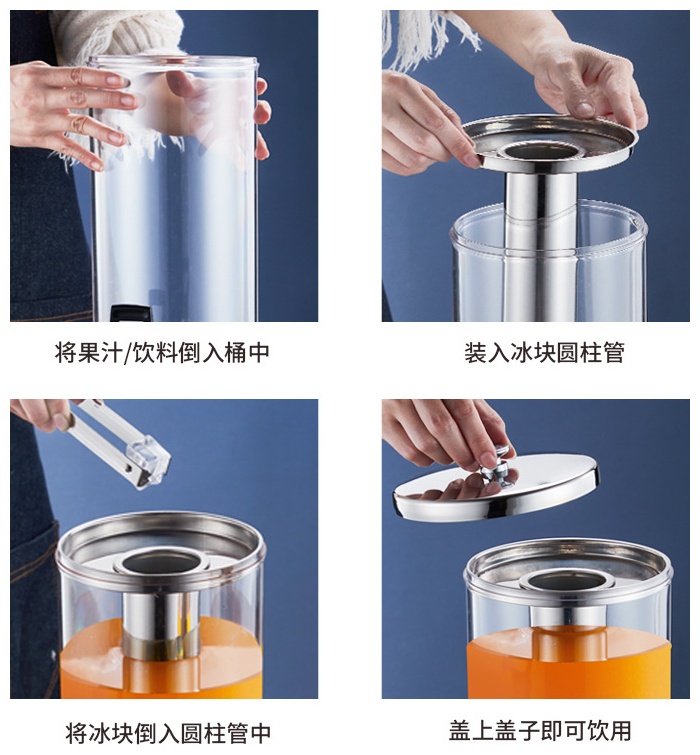 将果汁/饮料倒入桶中

装入冰块圆柱管

将冰块倒入圆柱管中

盖上盖子即可饮用