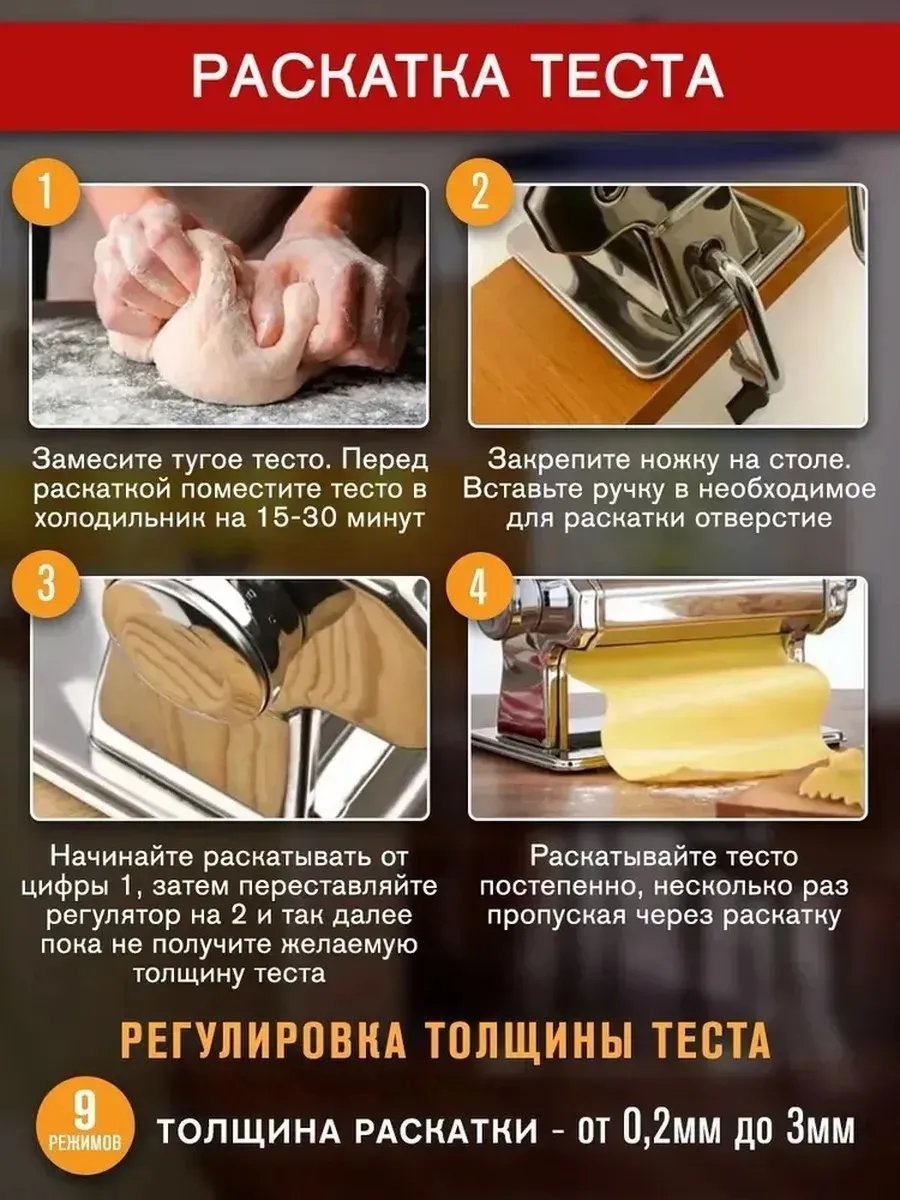 РАСКАТКА ТЕСТА

1

Замесите тугое тесто. Перед раскаткой поместите тесто в холодильник на 15-30 минут

2

Закрепите ножку на столе. Вставьте ручку в необходимое для раскатки отверстие

3

Начинайте раскатывать от цифры 1, затем переставляйте регулятор на 2 и так далее пока не получите желаемую толщину теста

4

Раскатывайте тесто постепенно, несколько раз пропуская через раскатку

РЕГУЛИРОВКА ТОЛЩИНЫ ТЕСТА

9 РЕЖИМОВ

ТОЛЩИНА РАСКАТКИ - от 0,2мм до 3мм