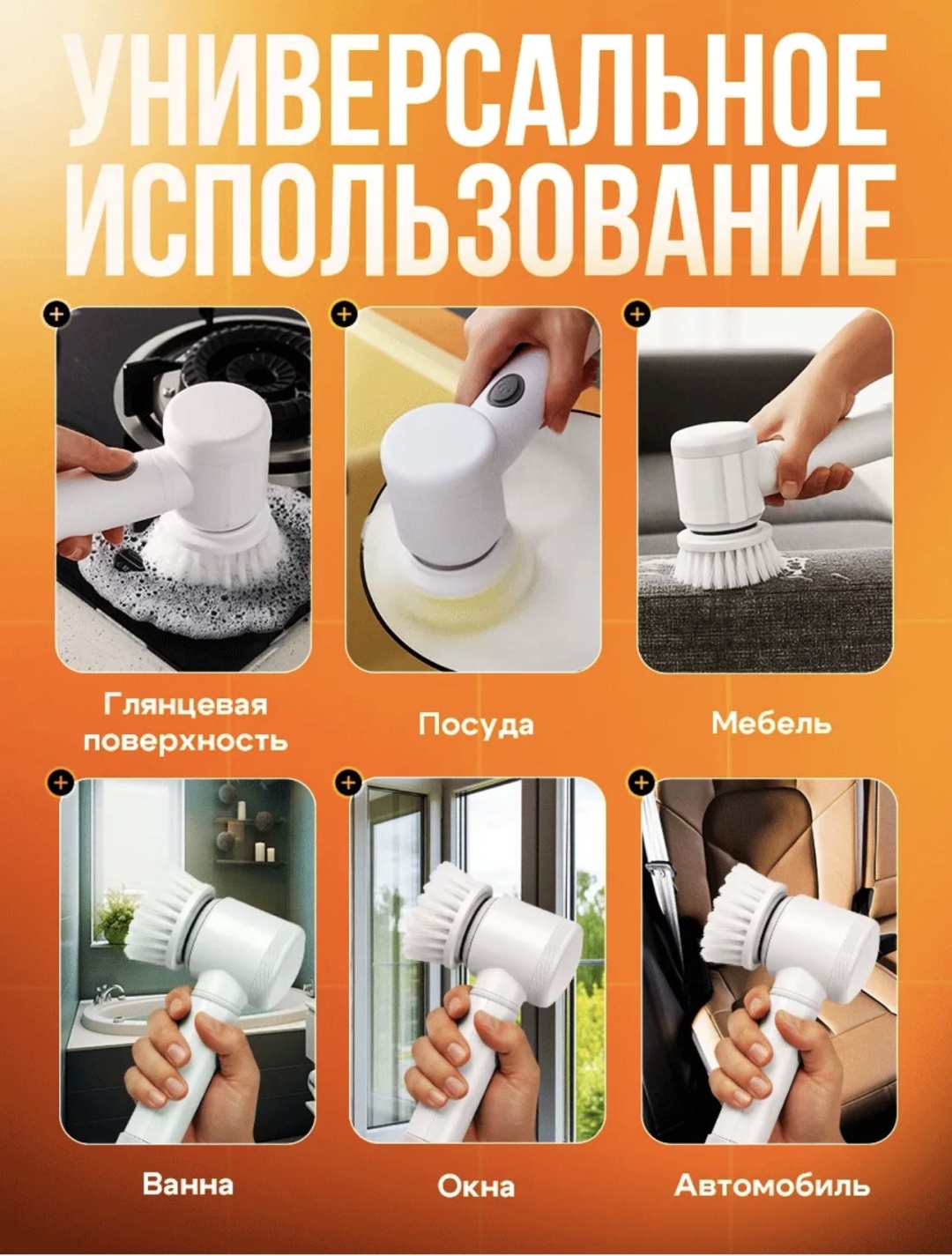 УНИВЕРСАЛЬНОЕ
ИСПОЛЬЗОВАНИЕ

Глянцевая
поверхность

Посуда

Мебель

Ванна

Окна

Автомобиль