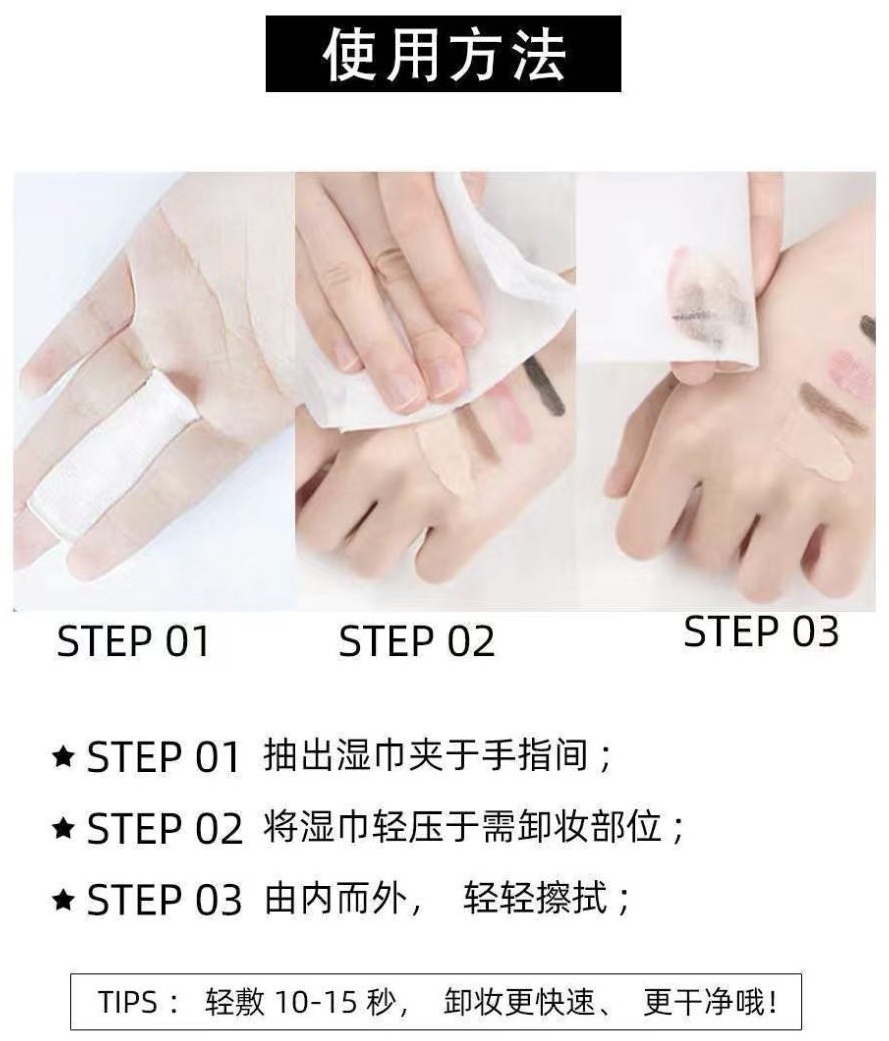 使用方法

STEP 01 STEP 02 STEP 03

★ STEP 01 抽出湿巾夹于手指间；

★ STEP 02 将湿巾轻压于需卸妆部位；

★ STEP 03 由内而外， 轻轻擦拭；

TIPS： 轻敷 10-15 秒， 卸妆更快速、 更干净哦!