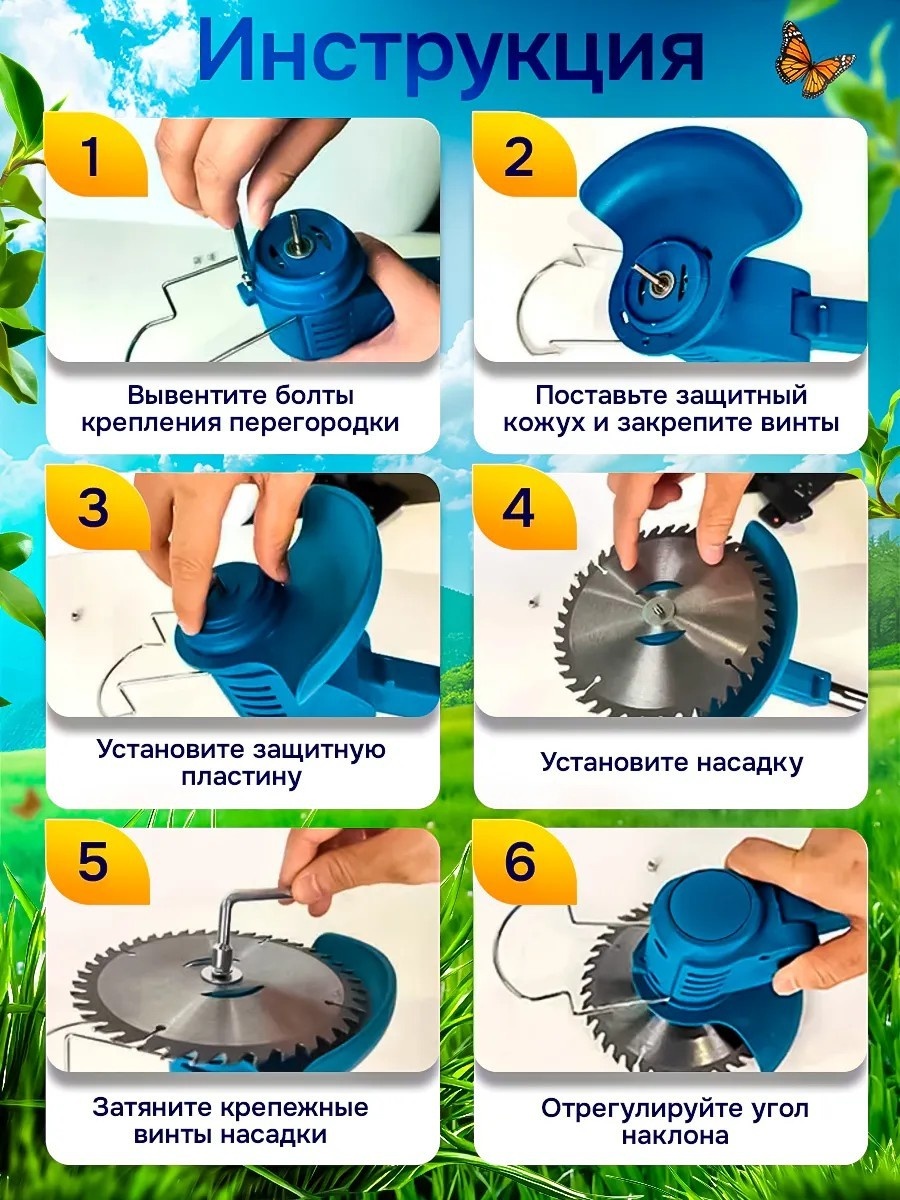 Инструкция

1

Вывентите болты крепления перегородки

2

Поставьте защитный кожух и закрепите винты

3

Установите защитную пластину

4

Установите насадку

5

Затяните крепежные винты насадки

6

Отрегулируйте угол наклона