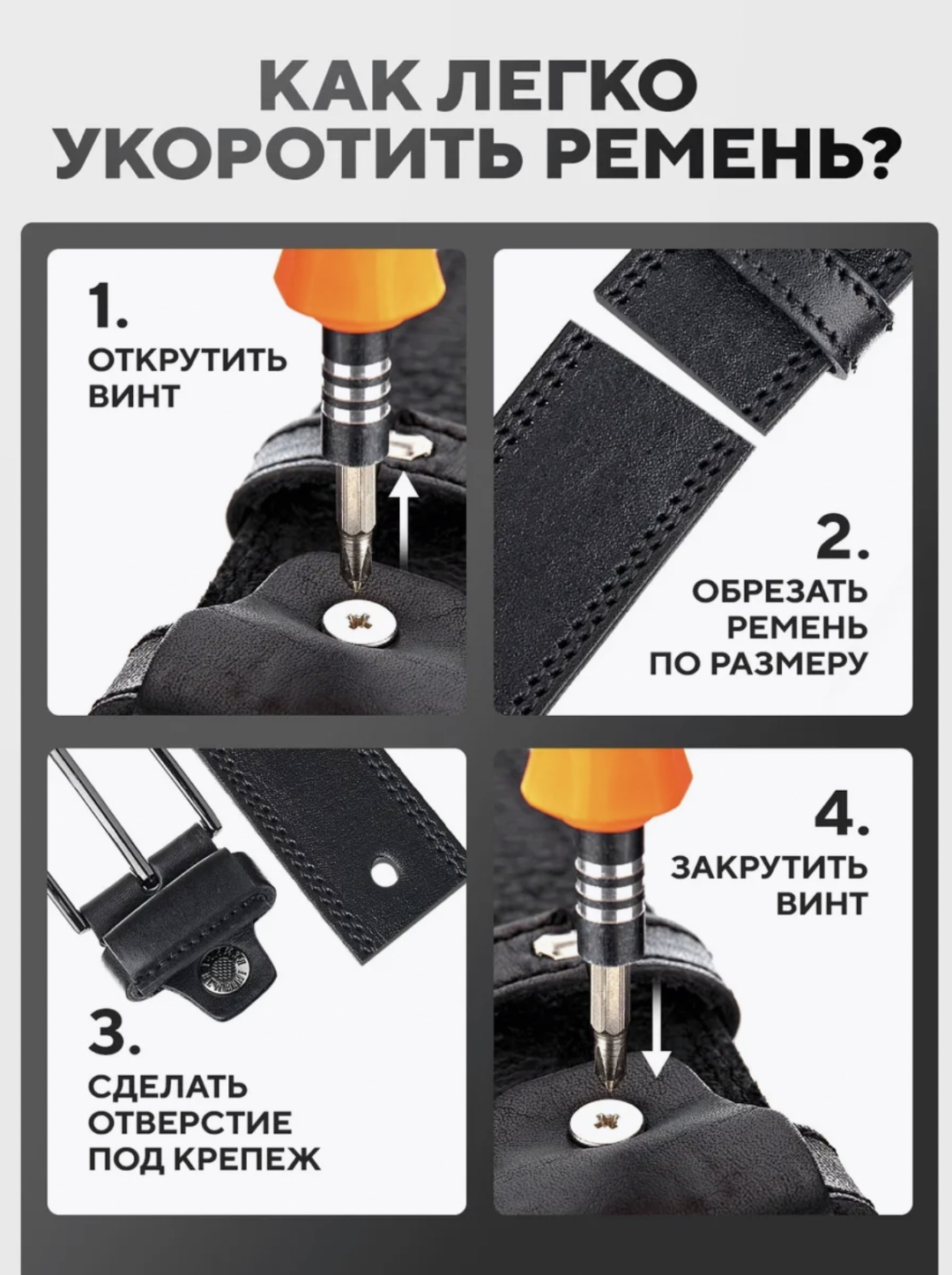 КАК ЛЕГКО УКОРОТИТЬ РЕМЕНЬ?

1.
ОТКРУТИТЬ ВИНТ

2.
ОБРЕЗАТЬ РЕМЕНЬ ПО РАЗМЕРУ

3.
СДЕЛАТЬ ОТВЕРСТИЕ ПОД КРЕПЕЖ

4.
ЗАКРУТИТЬ ВИНТ