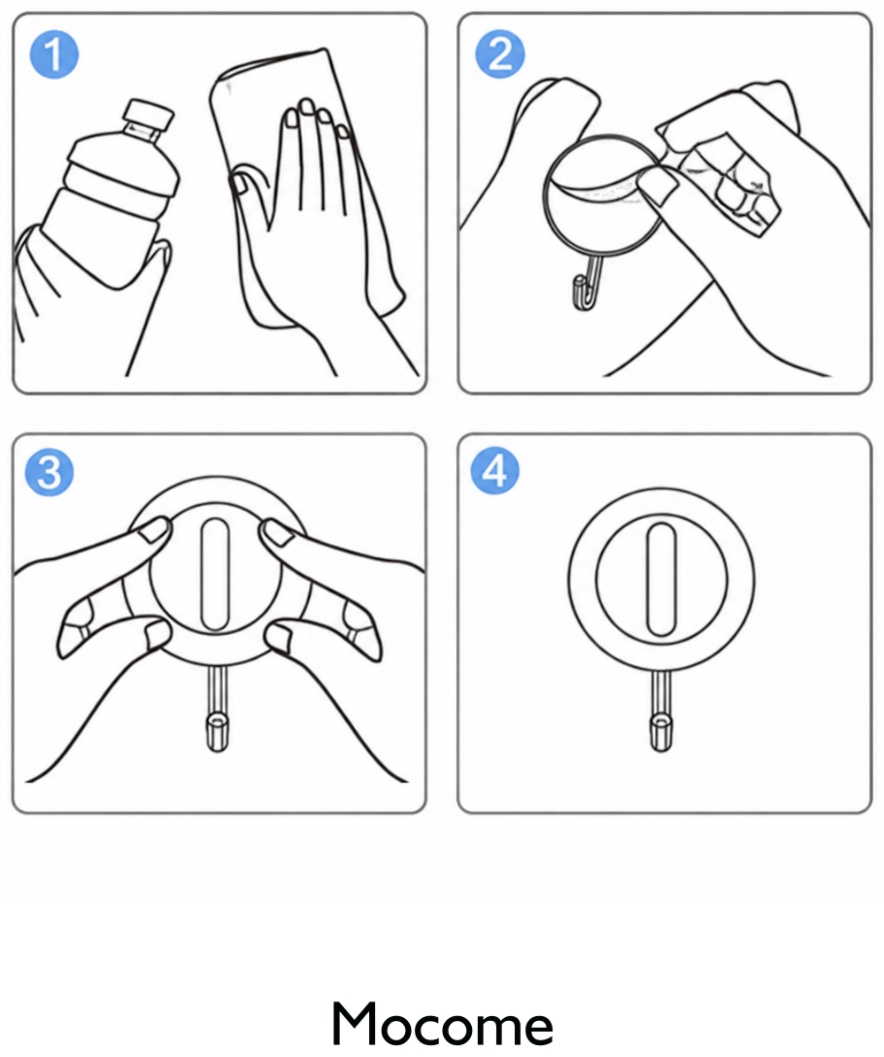 1

2

3

4

Mocome