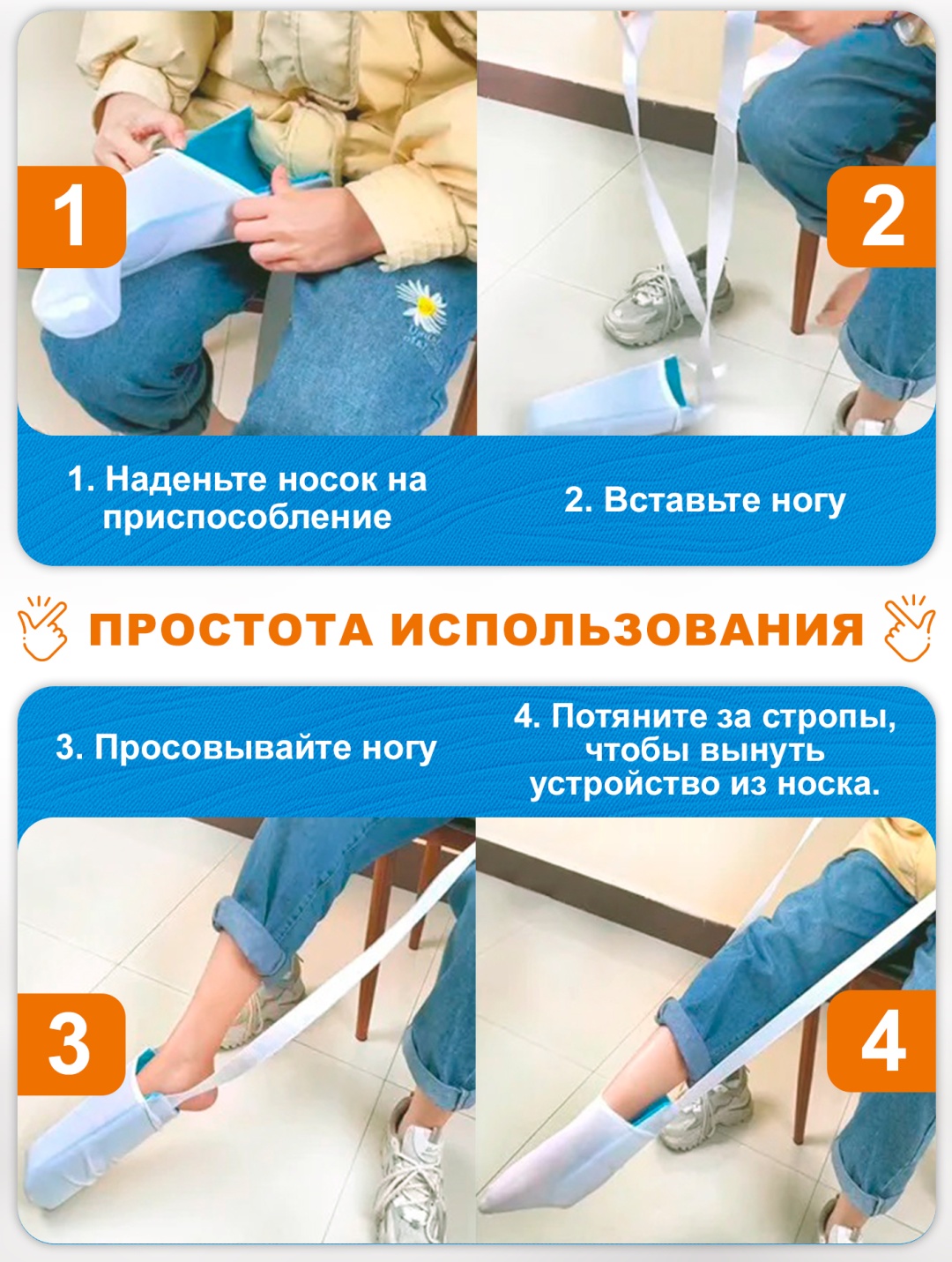 1

2

1. Наденьте носок на приспособление

2. Вставьте ногу

ПРОСТОТА ИСПОЛЬЗОВАНИЯ

3. Просовывайте ногу

4. Потяните за стропы, чтобы вынуть устройство из носка.

3

4