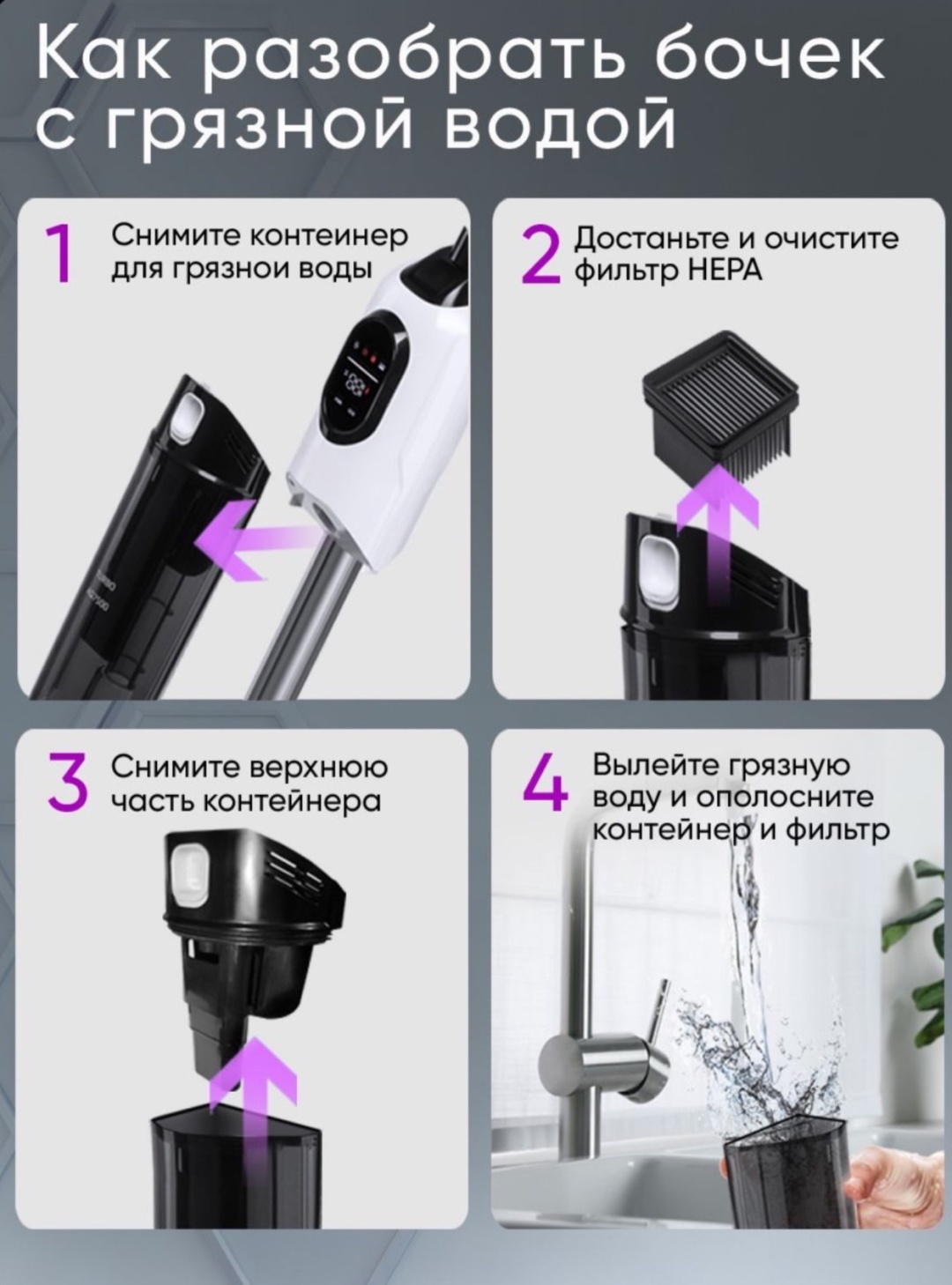 Как разобрать бочек с грязной водой

1 Снимите контеинер для грязнои воды

2 Достаньте и очистите фильтр HEPA

3 Снимите верхнюю часть контейнера

4 Вылейте грязную воду и ополосните контейнер и фильтр