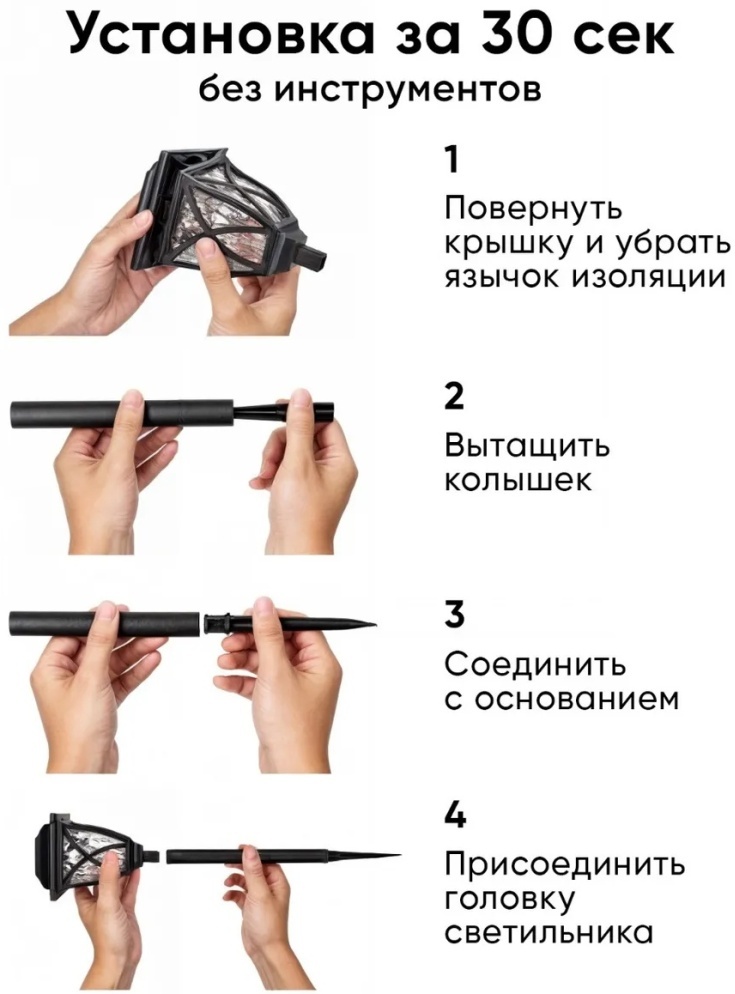 Установка за 30 сек
без инструментов

1
Повернуть крышку и убрать язычок изоляции

2
Вытащить колышек

3
Соединить с основанием

4
Присоединить головку светильника