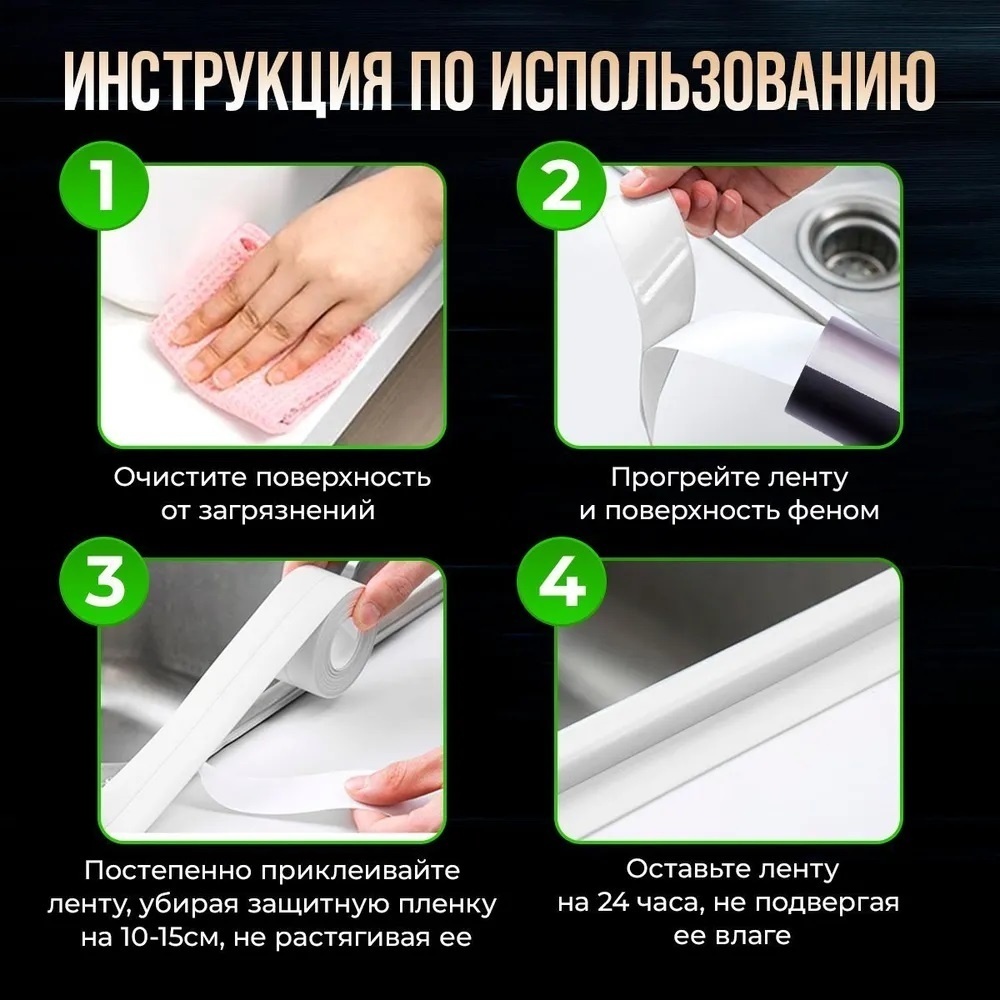 ИНСТРУКЦИЯ ПО ИСПОЛЬЗОВАНИЮ

1

Очистите поверхность от загрязнений

2

Прогрейте ленту и поверхность феном

3

Постепенно приклеивайте ленту, убирая защитную пленку на 10-15см, не растягивая ее

4

Оставьте ленту на 24 часа, не подвергая ее влаге