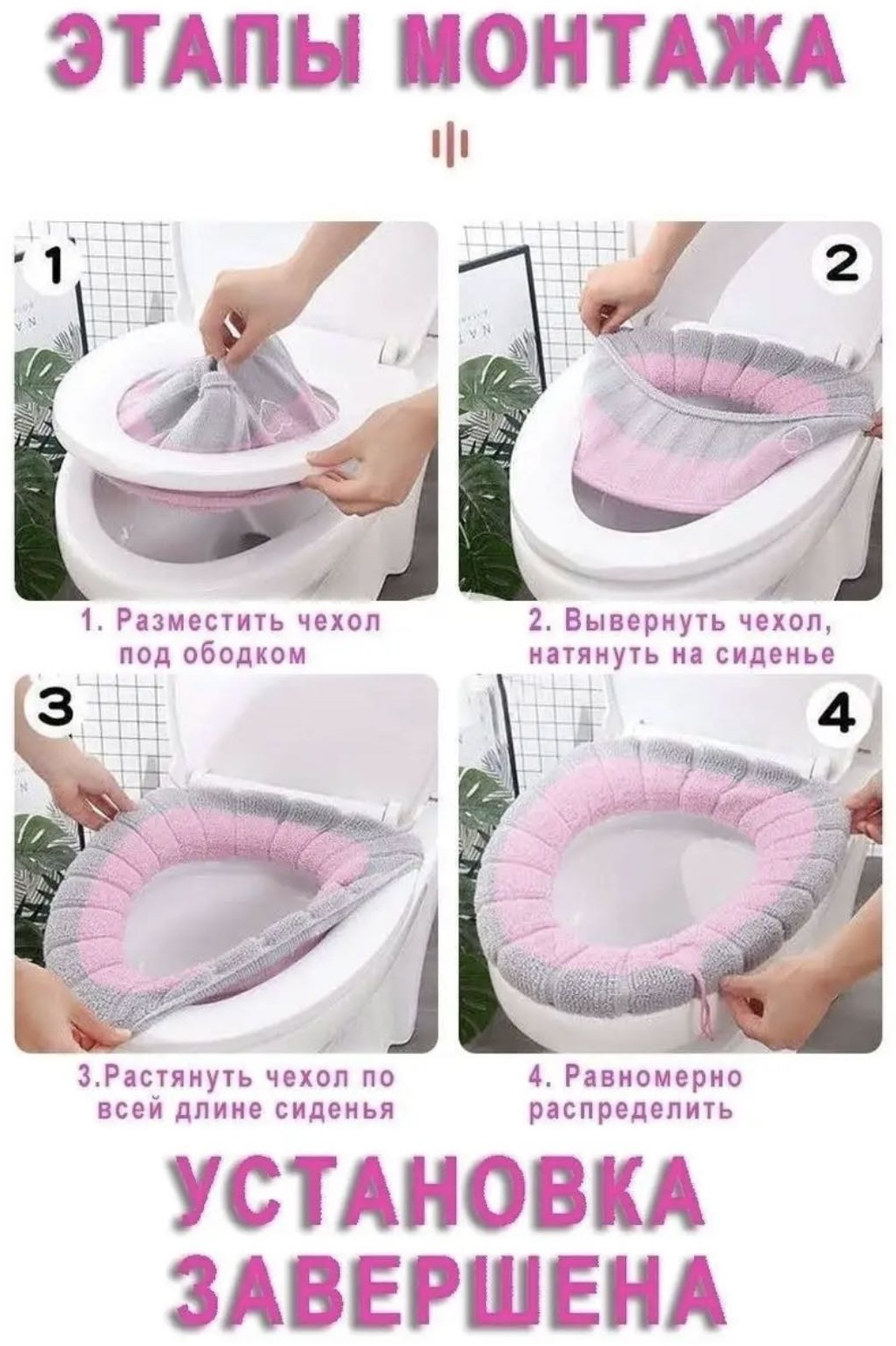 ЭТАПЫ МОНТАЖА

1

2

1. Разместить чехол под ободком

2. Вывернуть чехол, натянуть на сиденье

3

4

3.Растянуть чехол по всей длине сиденья

4. Равномерно распределить

УСТАНОВКА ЗАВЕРШЕНА