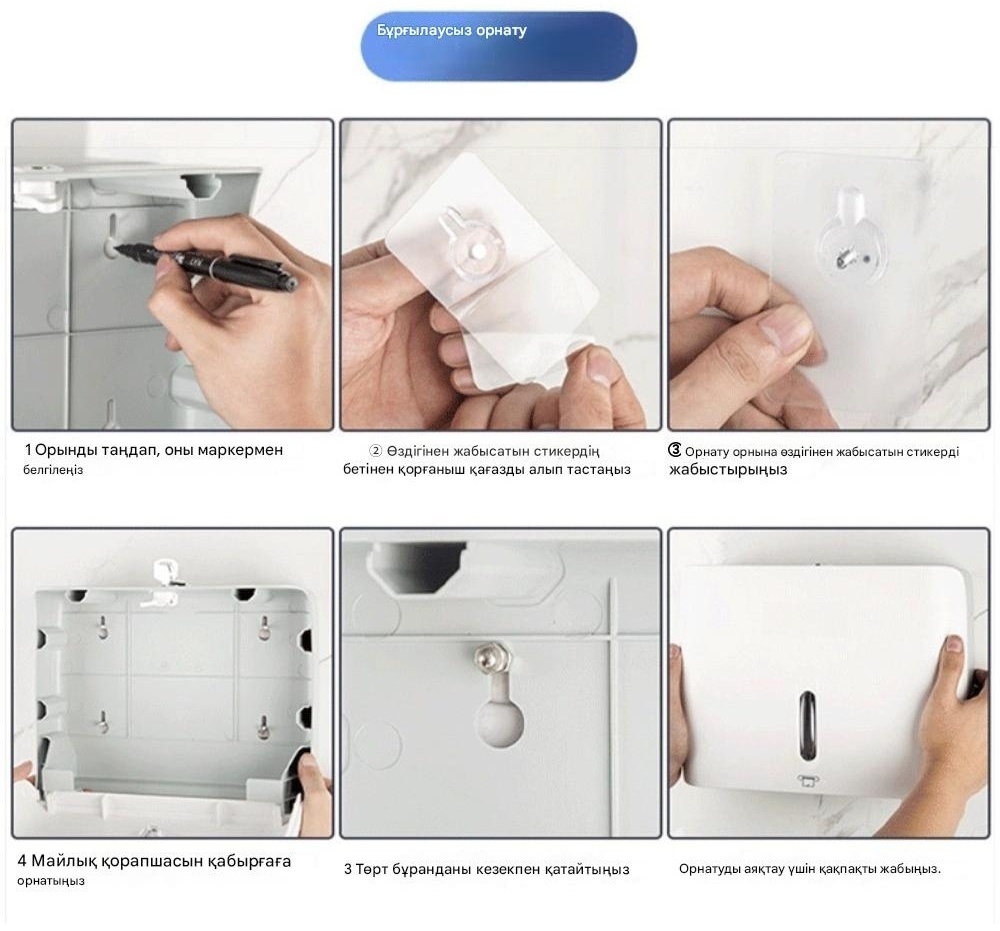 Бұрғылаусыз орнату

1 Орынды таңдап, оны маркермен белгілеңіз

② Өздігінен жабысатын стикердің бетінен қорғаныш қағазды алып тастаңыз

③ Орнату орнына өздігінен жабысатын стикерді жабыстырыңыз

4 Майлық қорапшасын қабырғаға орнатыңыз

3 Төрт бұранданы кезекпен қатайтыңыз

Орнатуды аяқтау үшін қақпақты жабыңыз.