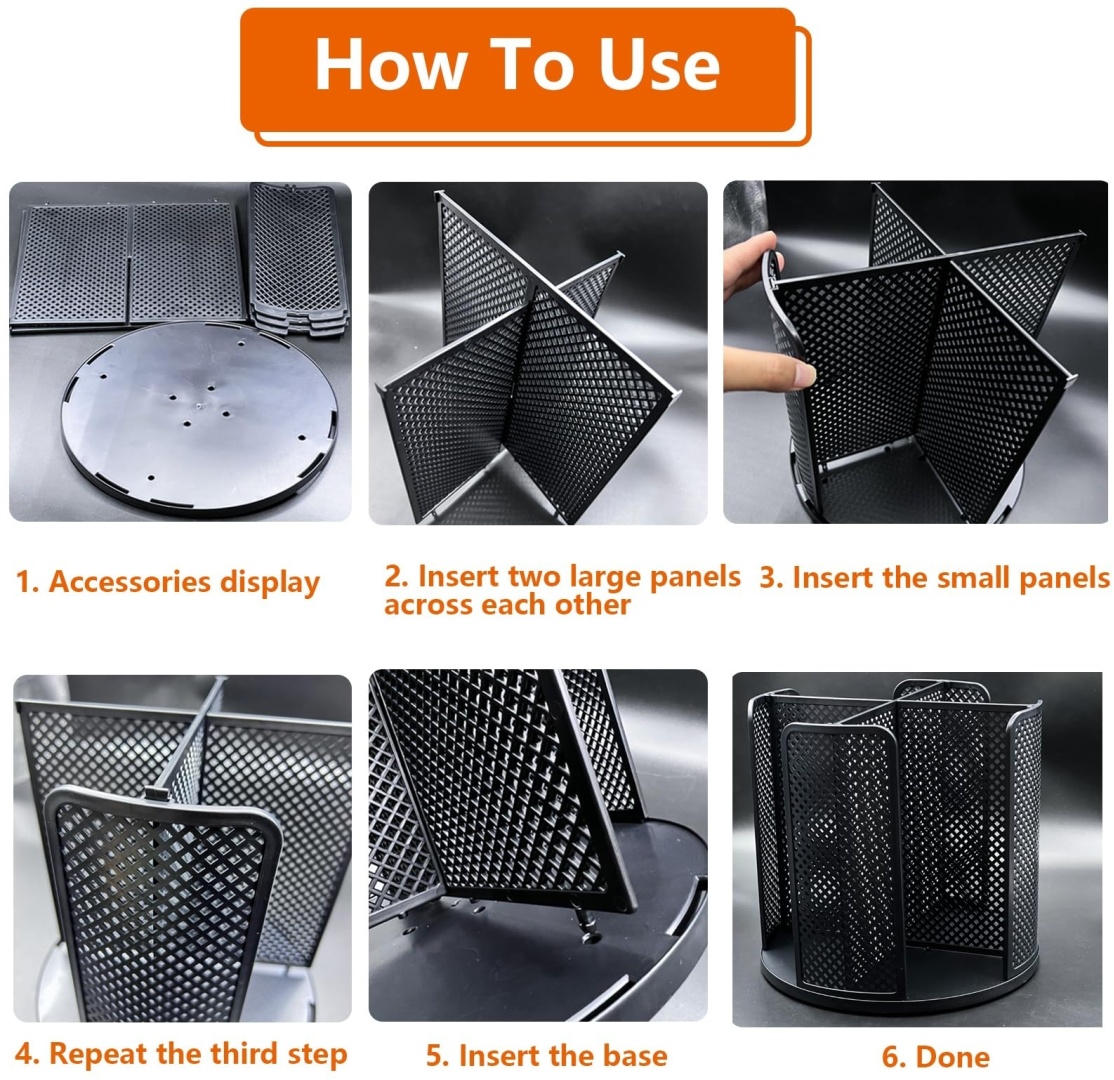 How To Use

1. Accessories display

2. Insert two large panels across each other

3. Insert the small panels

4. Repeat the third step

5. Insert the base

6. Done