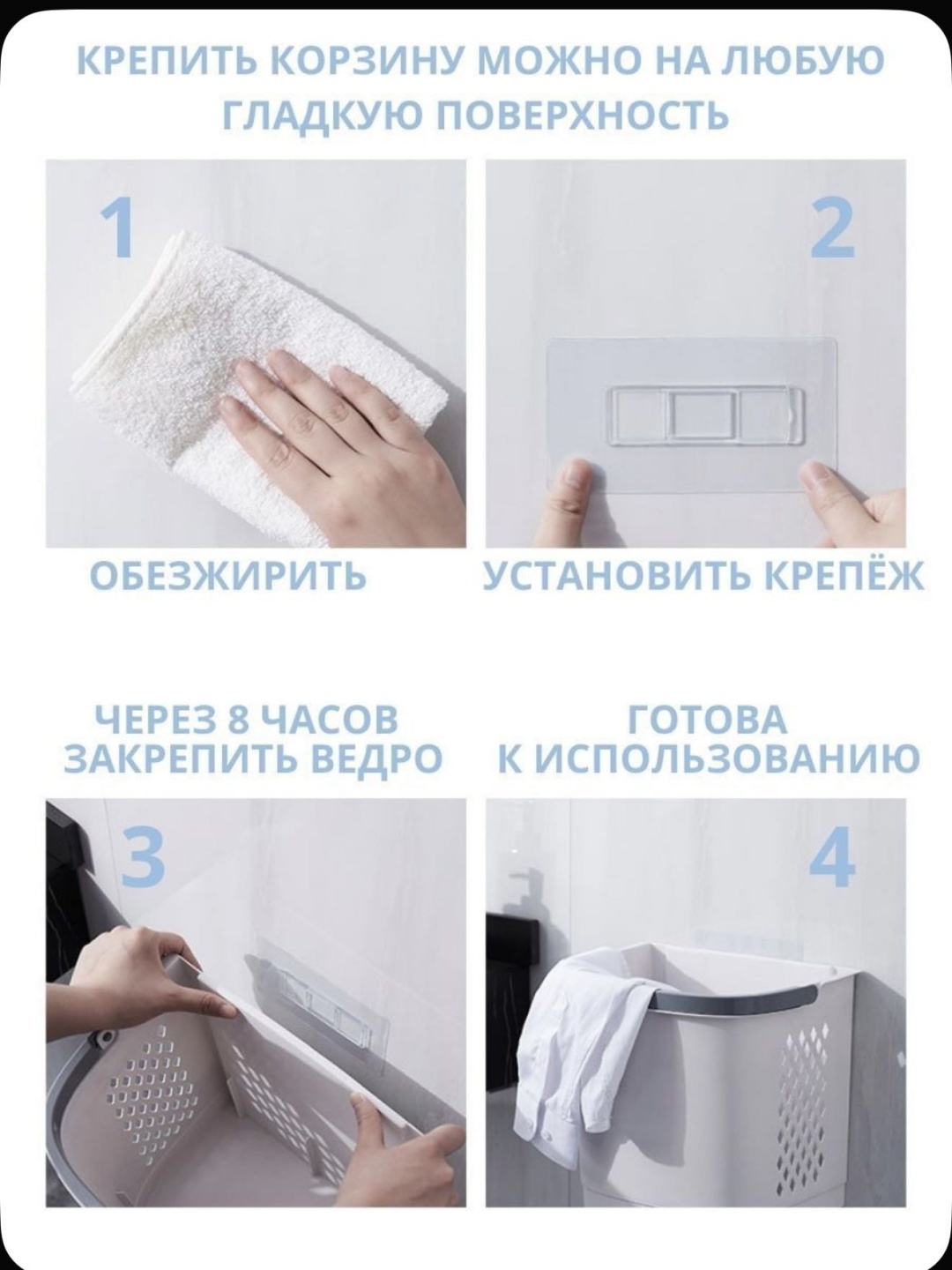 КРЕПИТЬ КОРЗИНУ МОЖНО НА ЛЮБУЮ ГЛАДКУЮ ПОВЕРХНОСТЬ

1

ОБЕЗЖИРИТЬ

2

УСТАНОВИТЬ КРЕПЁЖ

ЧЕРЕЗ 8 ЧАСОВ
ЗАКРЕПИТЬ ВЕДРО

3

ГОТОВА
К ИСПОЛЬЗОВАНИЮ

4