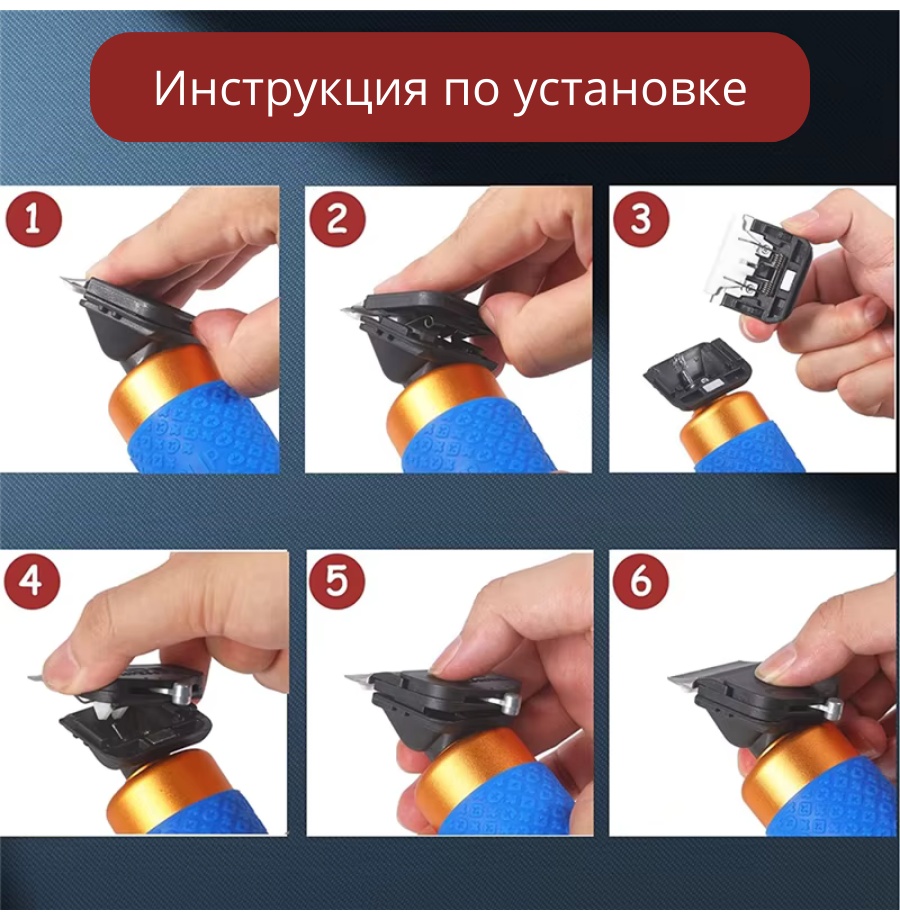 Инструкция по установке

1

2

3

4

5

6