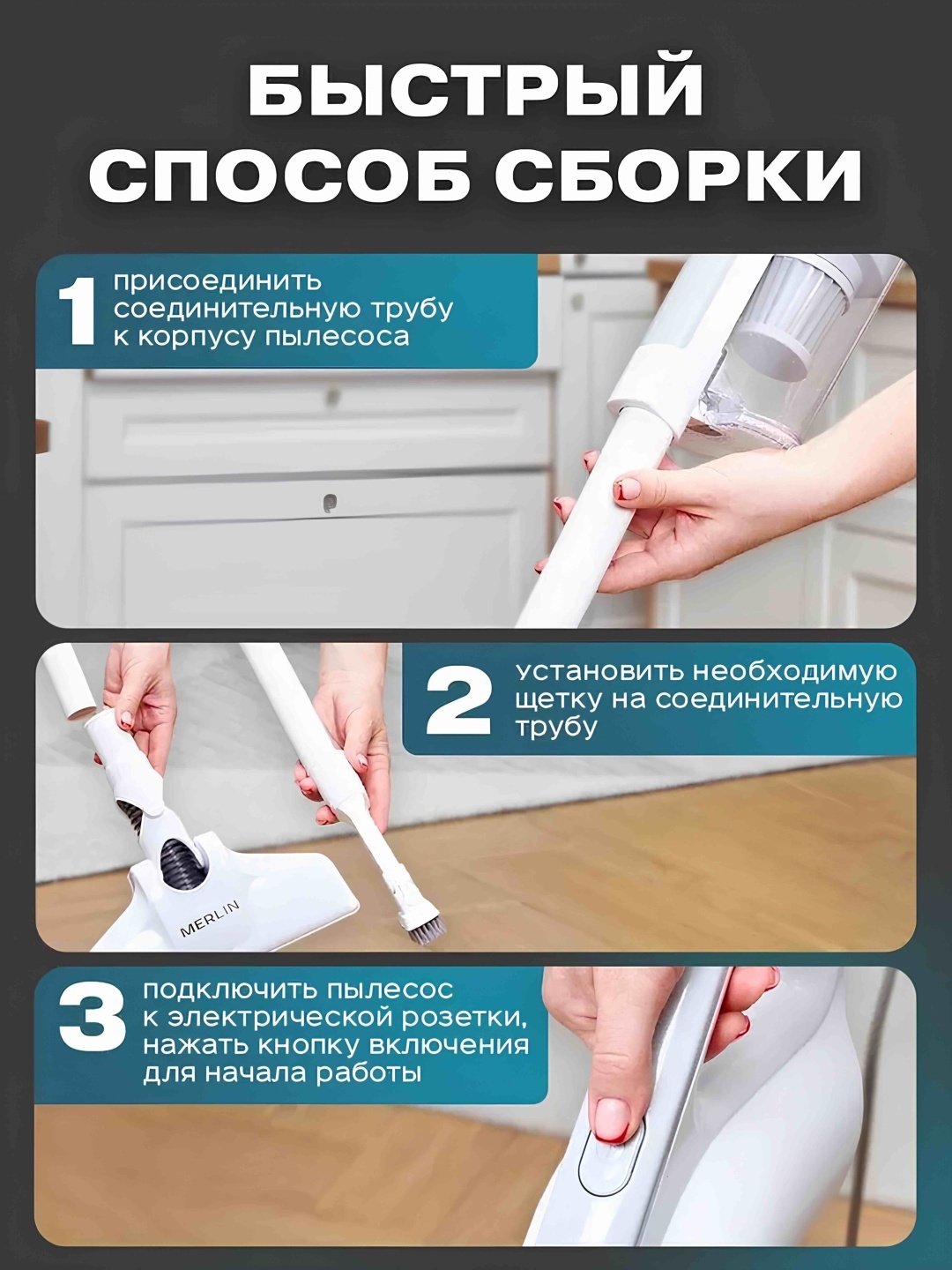 БЫСТРЫЙ СПОСОБ СБОРКИ

1 присоединить соединительную трубу к корпусу пылесоса

2 установить необходимую щетку на соединительную трубу

MERLIN

3 подключить пылесос к электрической розетки, нажать кнопку включения для начала работы