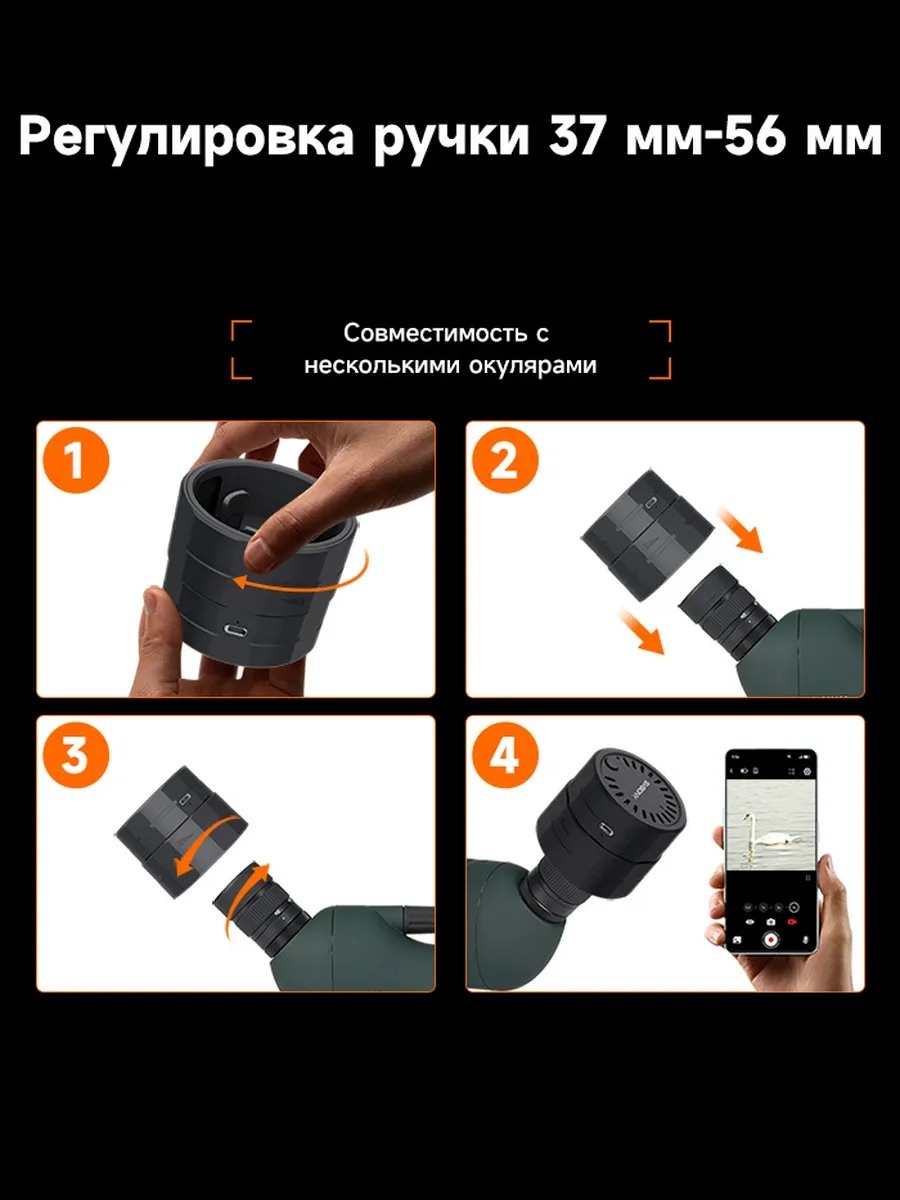 Регулировка ручки 37 мм-56 мм

Совместимость с несколькими окулярами

1

2

3

4