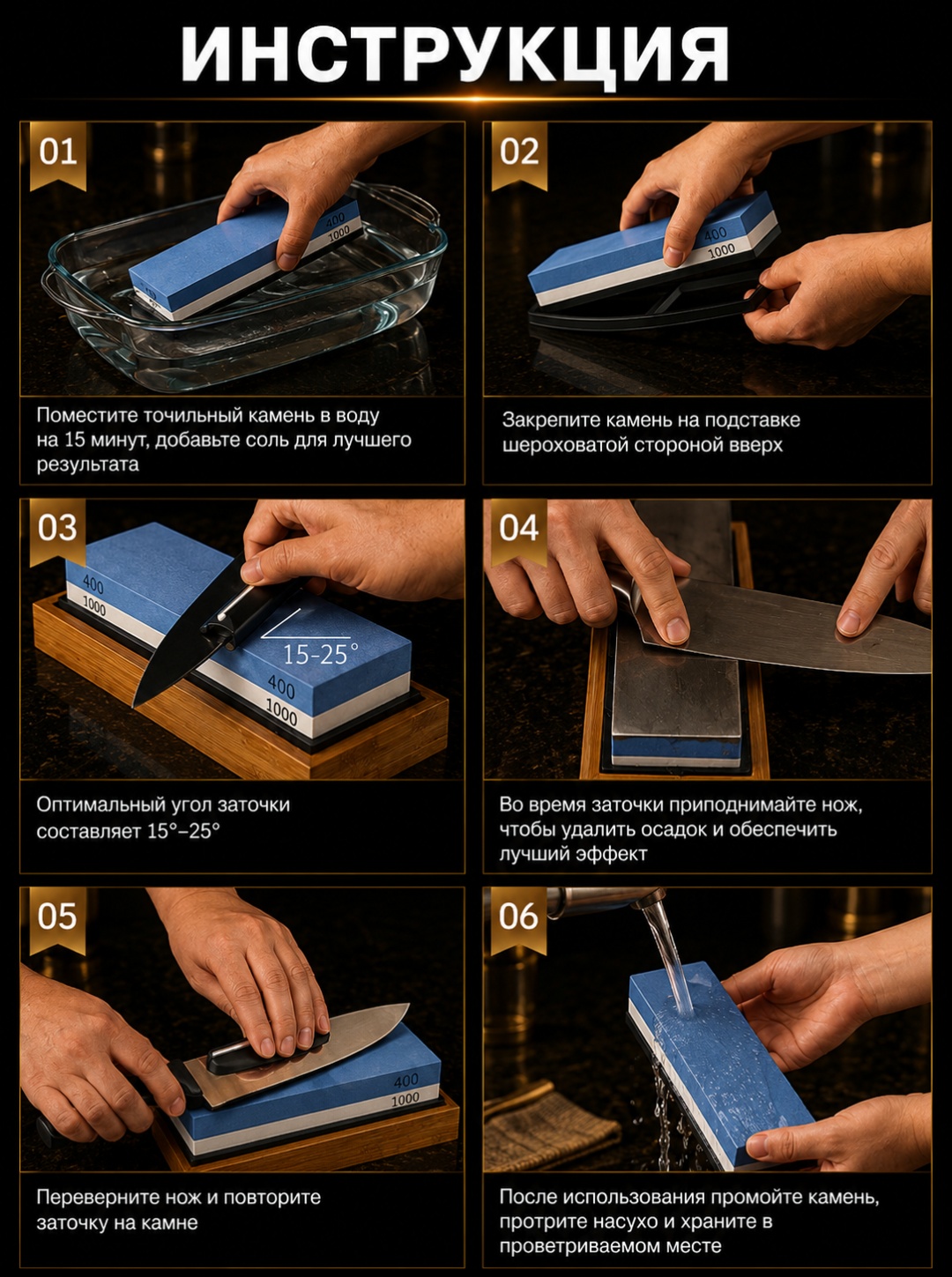 ИНСТРУКЦИЯ

01

400
1000

Поместите точильный камень в воду на 15 минут, добавьте соль для лучшего результата

02

400
1000

Закрепите камень на подставке шероховатой стороной вверх

03

400
1000
15-25°
400
1000

Оптимальный угол заточки составляет 15°–25°

04

Во время заточки приподнимайте нож, чтобы удалить осадок и обеспечить лучший эффект

05

400
1000

Переверните нож и повторите заточку на камне

06

После использования промойте камень, протрите насухо и храните в проветриваемом месте